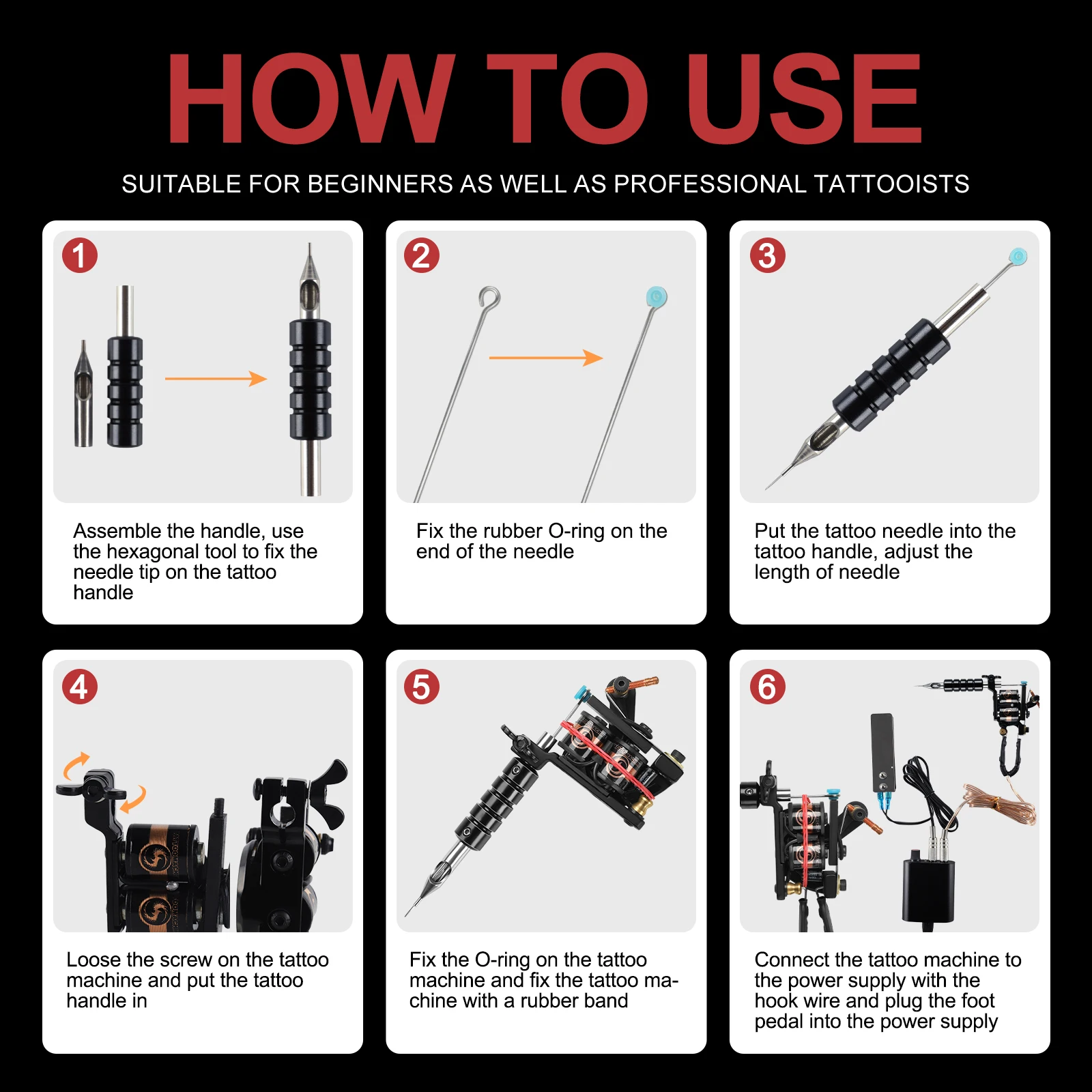 HOW TO USE

SUITABLE FOR BEGINNERS AS WELL AS PROFESSIONAL TATTOOISTS

1

Assemble the handle, use the hexagonal tool to fix the needle tip on the tattoo handle

2

Fix the rubber O-ring on the end of the needle

3

Put the tattoo needle into the tattoo handle, adjust the length of needle

4

Loose the screw on the tattoo machine and put the tattoo handle in

5

Fix the O-ring on the tattoo machine and fix the tattoo machine with a rubber band

6

Connect the tattoo machine to the power supply with the hook wire and plug the foot pedal into the power supply