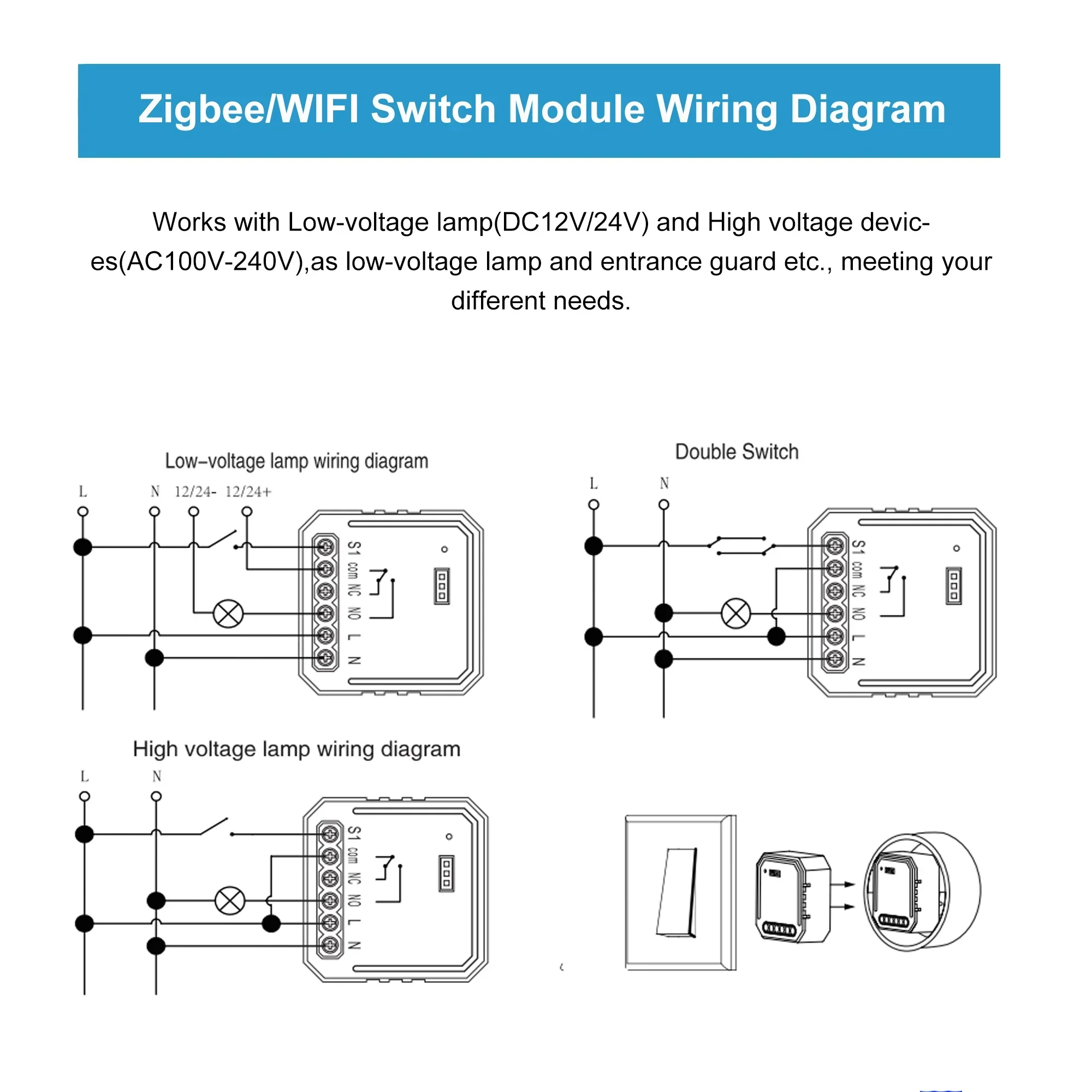 Zigbee/WIFI Switch Module Wiring Diagram

Works with Low-voltage lamp(DC12V/24V) and High voltage devices(AC100V-240V),as low-voltage lamp and entrance guard etc., meeting your different needs.

Low–voltage lamp wiring diagram

L N 12/24- 12/24+

S1 com NC NO L N

Double Switch

L N

S1 com NC NO L N

High voltage lamp wiring diagram

L N

S1 com NC NO L N