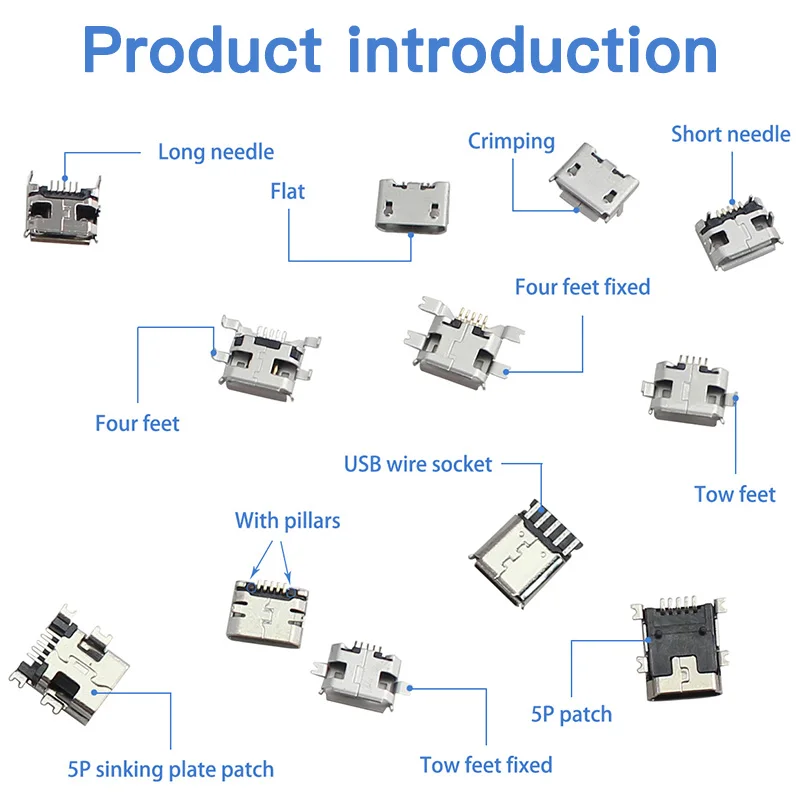 Product introduction

Long needle

Flat

Crimping

Short needle

Four feet fixed

Four feet

Tow feet

USB wire socket

With pillars

5P patch

5P sinking plate patch

Tow feet fixed