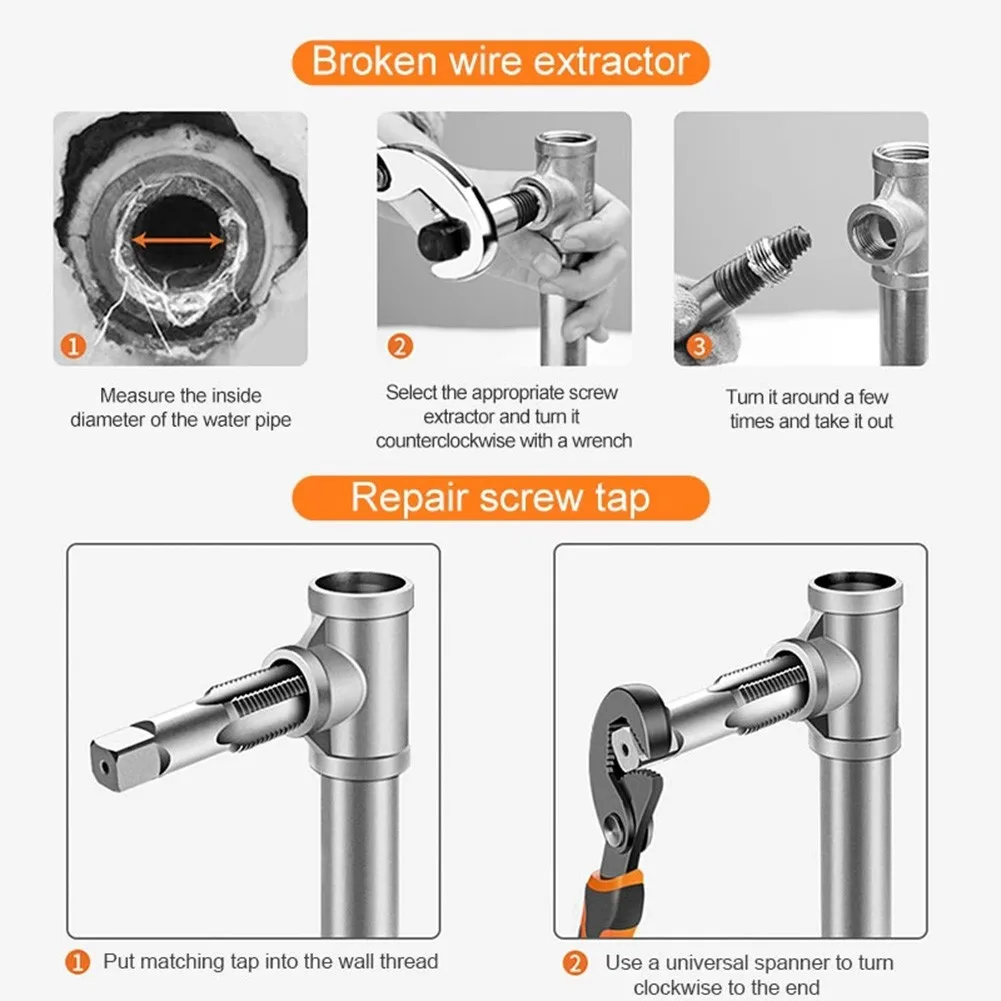 Broken wire extractor

1

Measure the inside diameter of the water pipe

2

Select the appropriate screw extractor and turn it counterclockwise with a wrench

3

Turn it around a few times and take it out

Repair screw tap

1 Put matching tap into the wall thread

2 Use a universal spanner to turn clockwise to the end