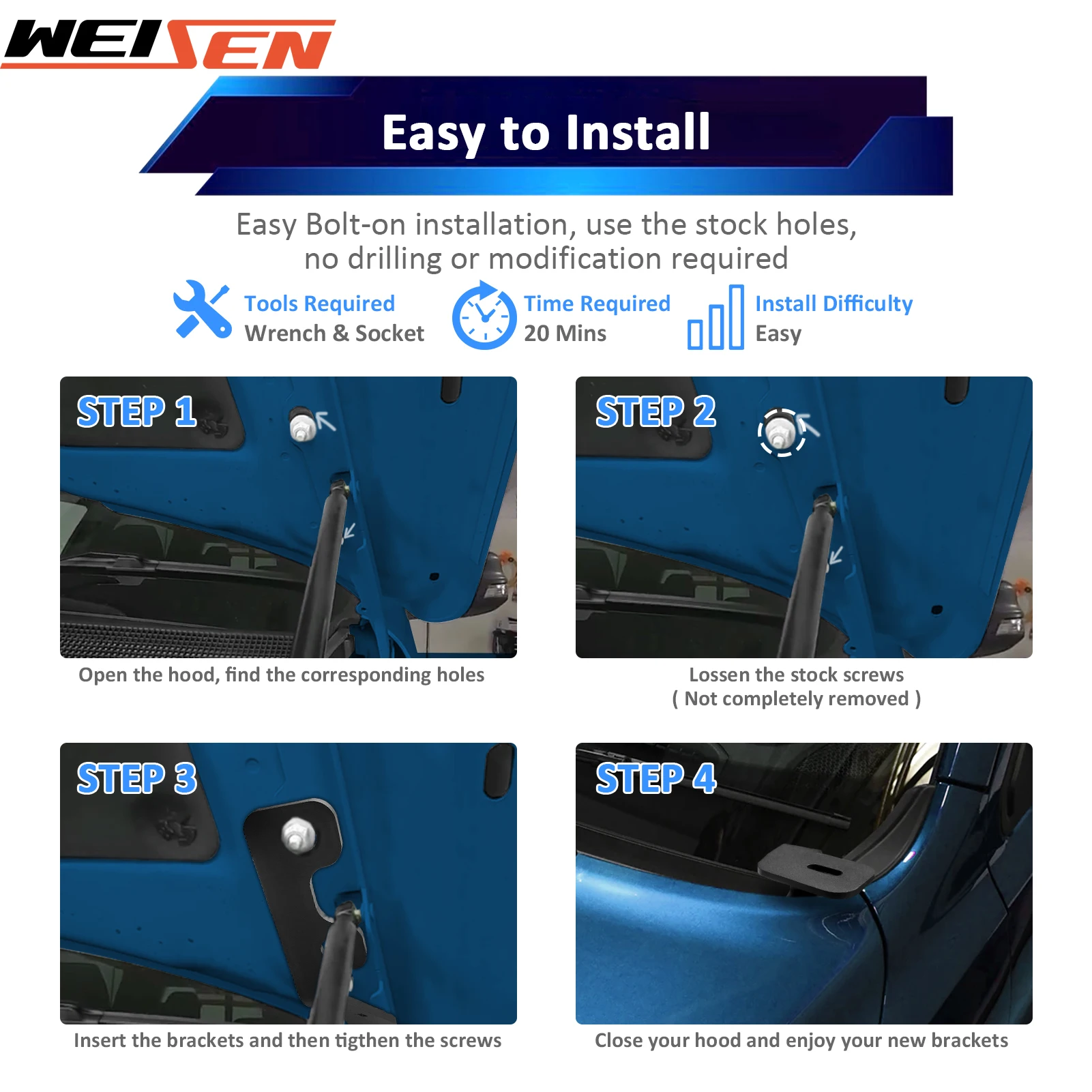 WEISEN

Easy to Install

Easy Bolt-on installation, use the stock holes, no drilling or modification required

Tools Required
Wrench & Socket

Time Required
20 Mins

Install Difficulty
Easy

STEP 1

Open the hood, find the corresponding holes

STEP 2

Lossen the stock screws
( Not completely removed )

STEP 3

Insert the brackets and then tigthen the screws

STEP 4

Close your hood and enjoy your new brackets