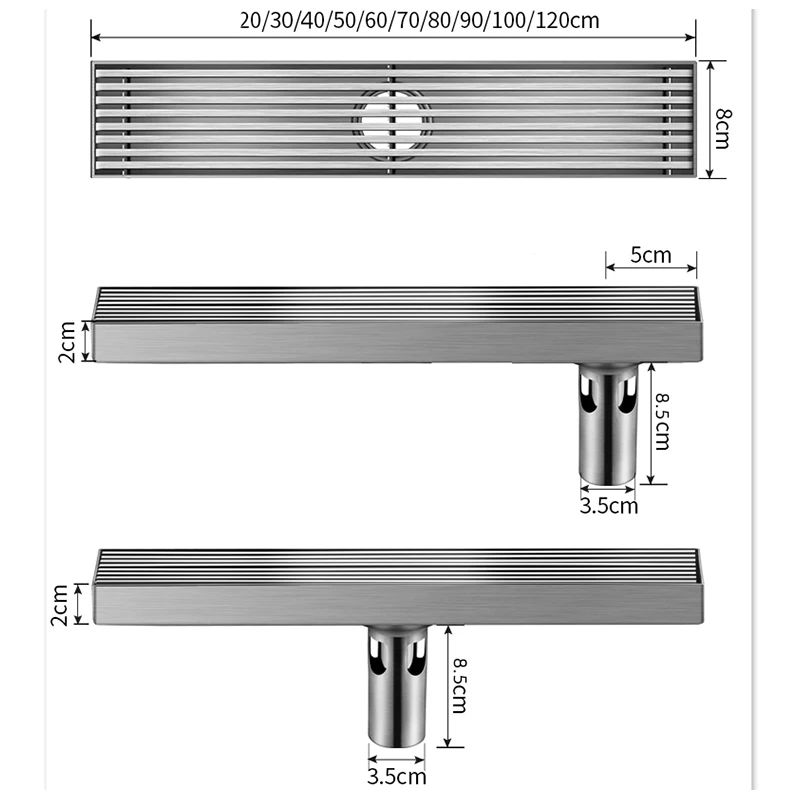 20/30/40/50/60/70/80/90/100/120cm

8cm

5cm

2cm

8.5cm

3.5cm

2cm

8.5cm

3.5cm