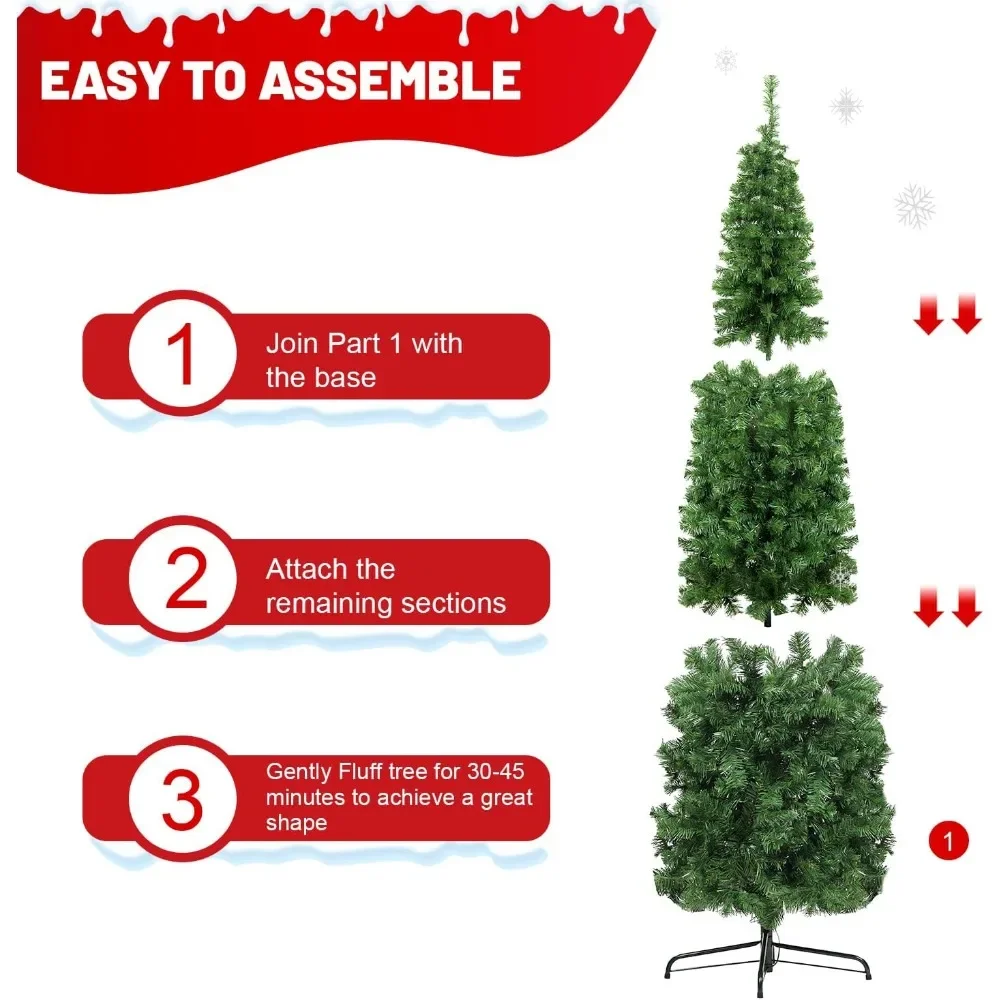 EASY TO ASSEMBLE

1 Join Part 1 with the base

2 Attach the remaining sections

3 Gently Fluff tree for 30-45 minutes to achieve a great shape

1