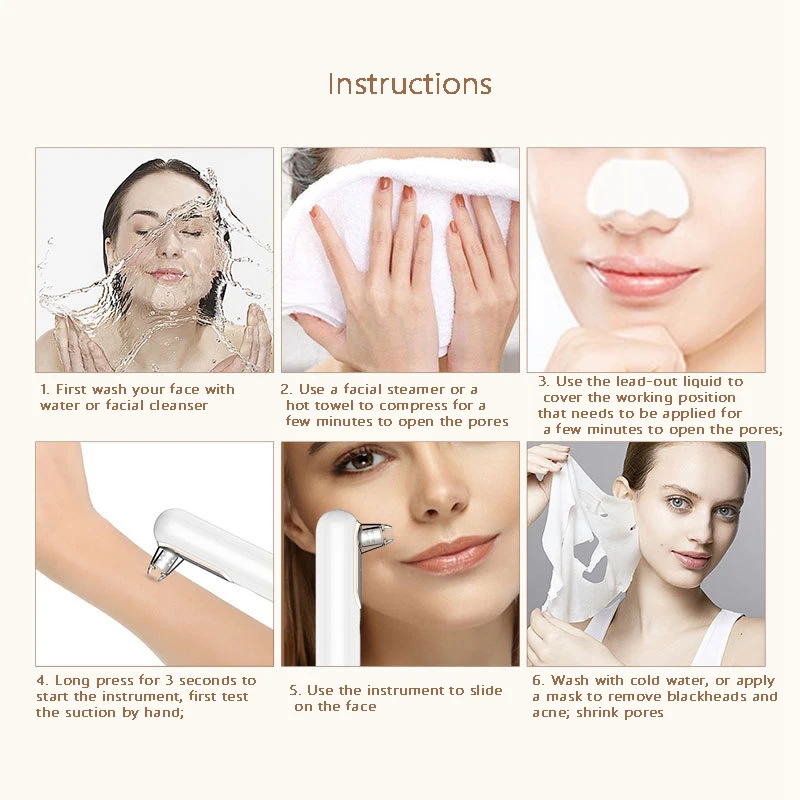 Instructions

1. First wash your face with water or facial cleanser

2. Use a facial steamer or a hot towel to compress for a few minutes to open the pores

3. Use the lead-out liquid to cover the working position that needs to be applied for a few minutes to open the pores;

4. Long press for 3 seconds to start the instrument, first test the suction by hand;

5. Use the instrument to slide on the face

6. Wash with cold water, or apply a mask to remove blackheads and acne; shrink pores