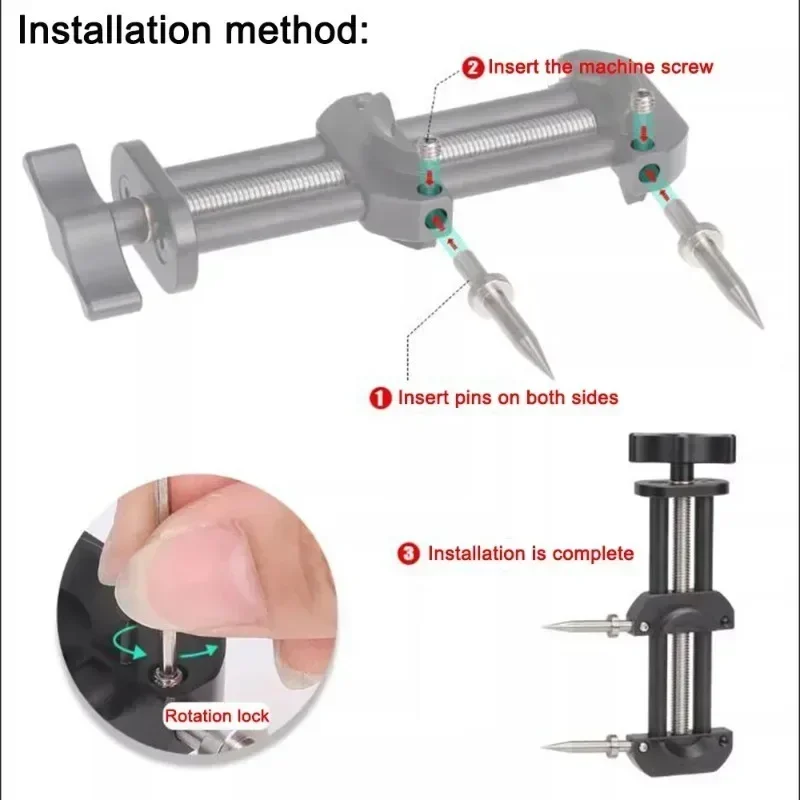 Installation method:

2 Insert the machine screw

1 Insert pins on both sides

3 Installation is complete

Rotation lock