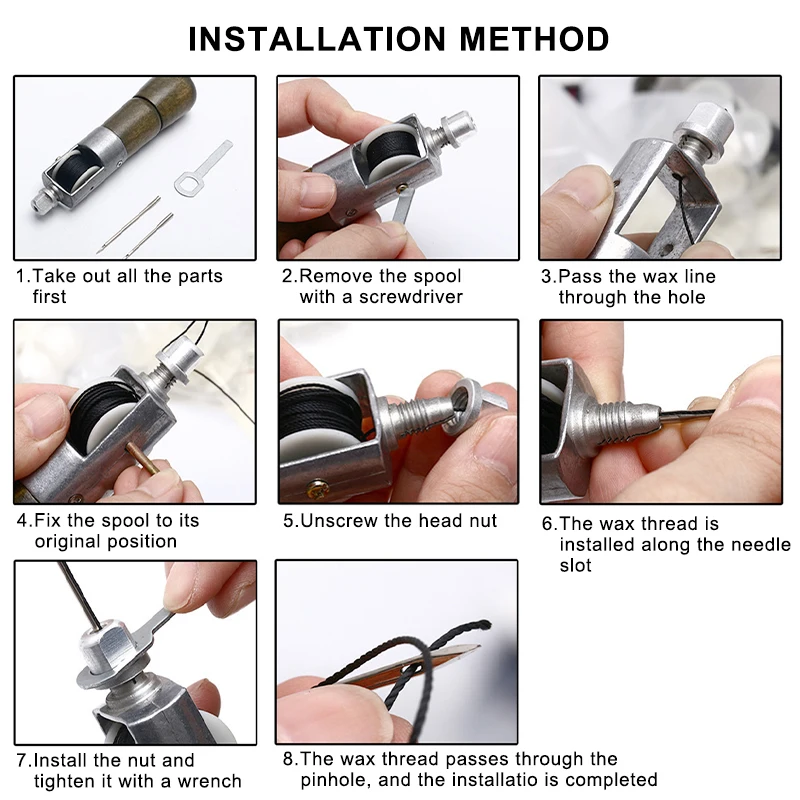 INSTALLATION METHOD

1.Take out all the parts first

2.Remove the spool with a screwdriver

3.Pass the wax line through the hole

4.Fix the spool to its original position

5.Unscrew the head nut

6.The wax thread is installed along the needle slot

7.Install the nut and tighten it with a wrench

8.The wax thread passes through the pinhole, and the installatio is completed