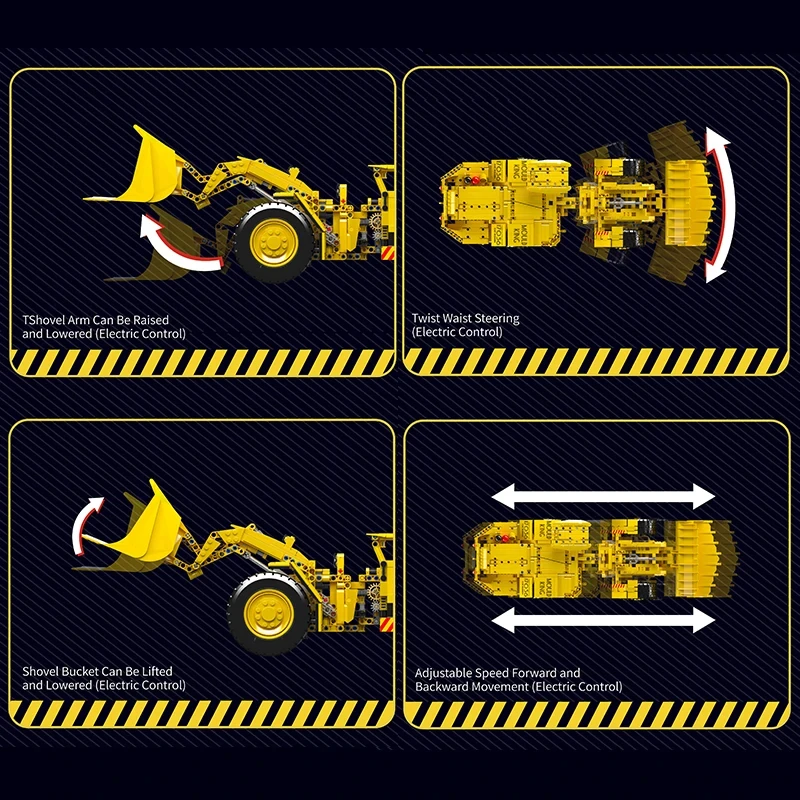 TShovel Arm Can Be Raised and Lowered (Electric Control)

Twist Waist Steering (Electric Control)

Shovel Bucket Can Be Lifted and Lowered (Electric Control)

Adjustable Speed Forward and Backward Movement (Electric Control)