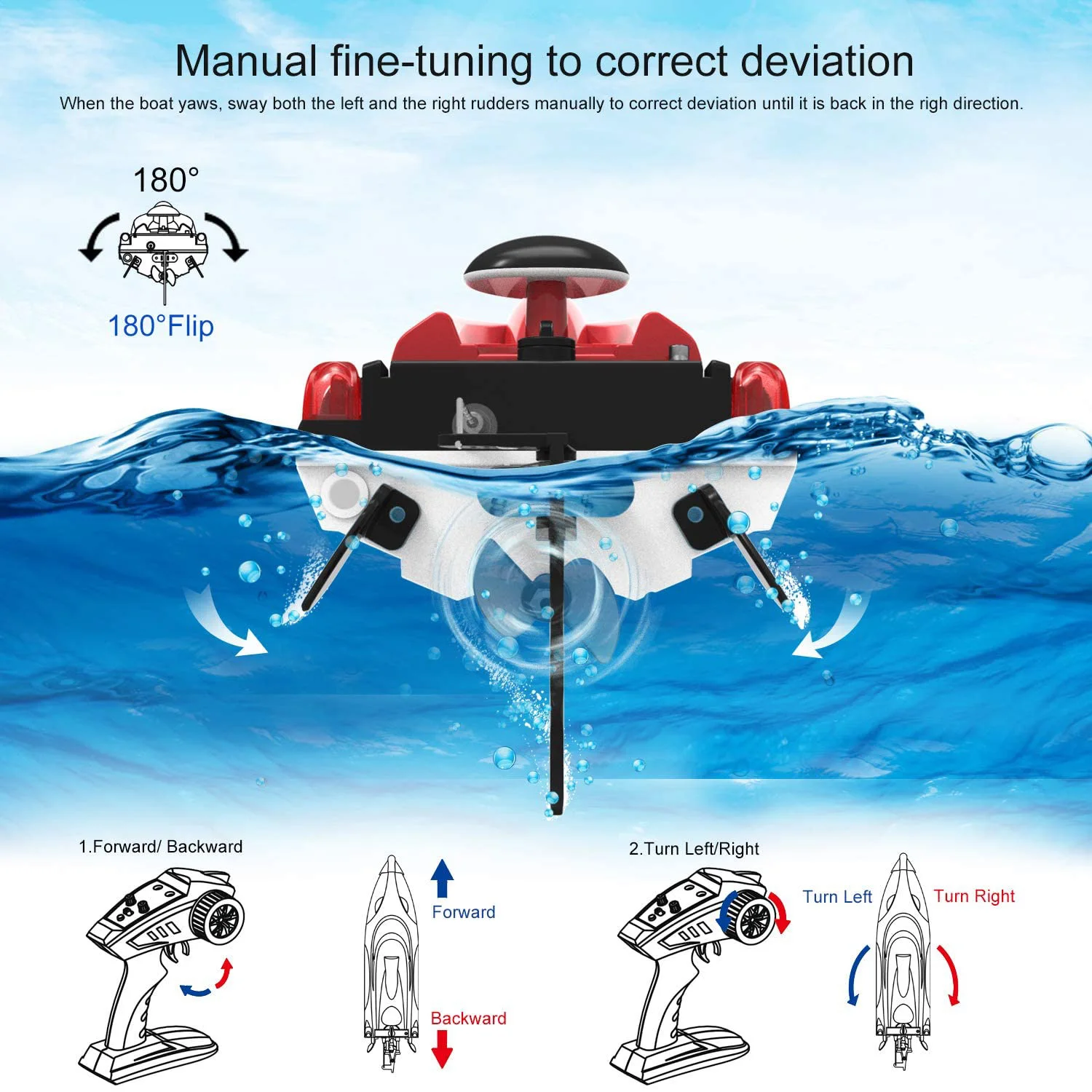 Manual fine-tuning to correct deviation

When the boat yaws, sway both the left and the right rudders manually to correct deviation until it is back in the righ direction.

180°

180°Flip

1.Forward/ Backward

Forward

Backward

2.Turn Left/Right

Turn Left

Turn Right