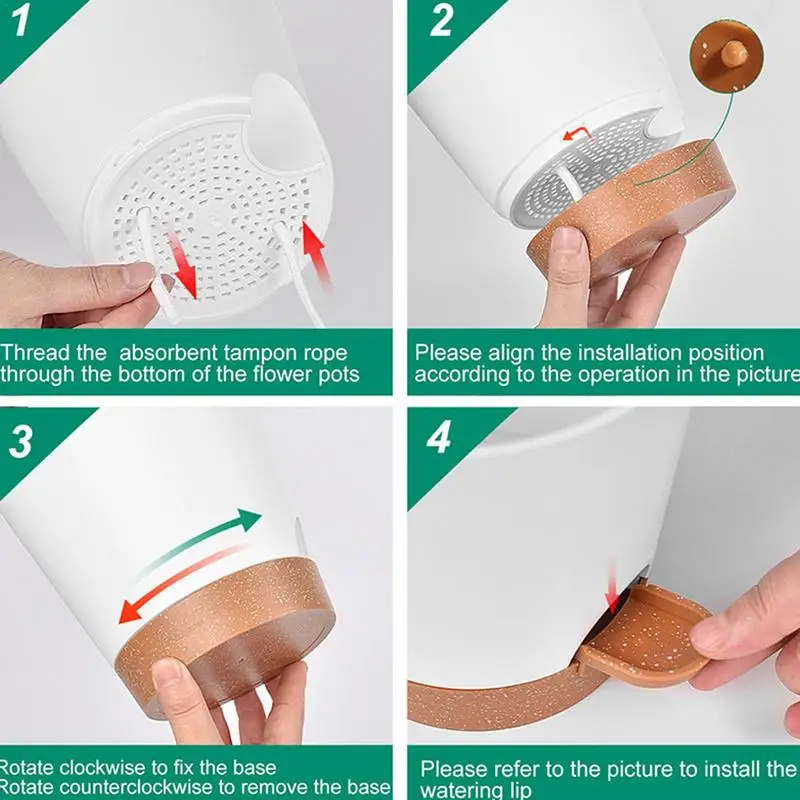 1

Thread the absorbent tampon rope through the bottom of the flower pots

2

Please align the installation position according to the operation in the picture

3

Rotate clockwise to fix the base
Rotate counterclockwise to remove the base

4

Please refer to the picture to install the watering lip