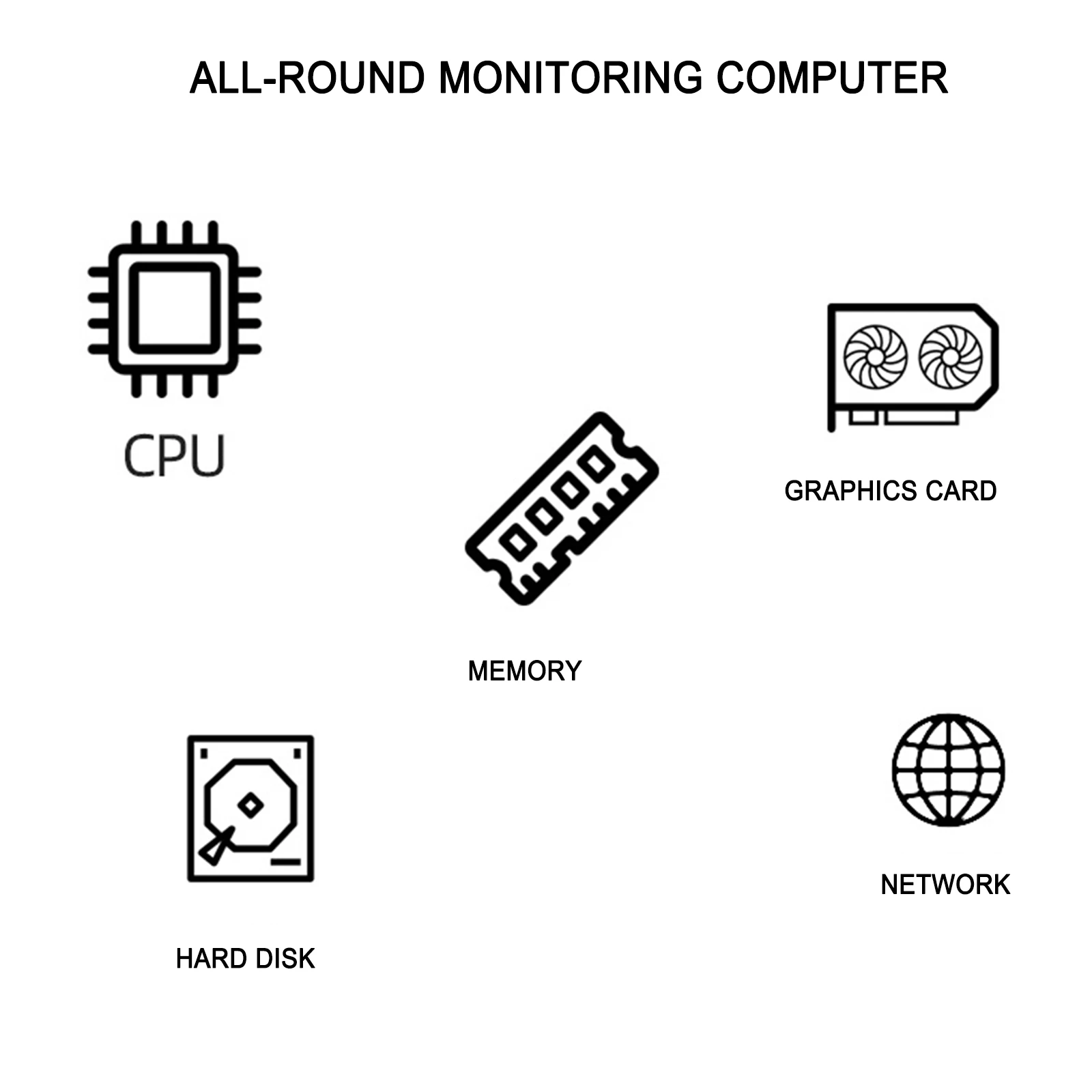 ALL-ROUND MONITORING COMPUTER

CPU

GRAPHICS CARD

MEMORY

HARD DISK

NETWORK