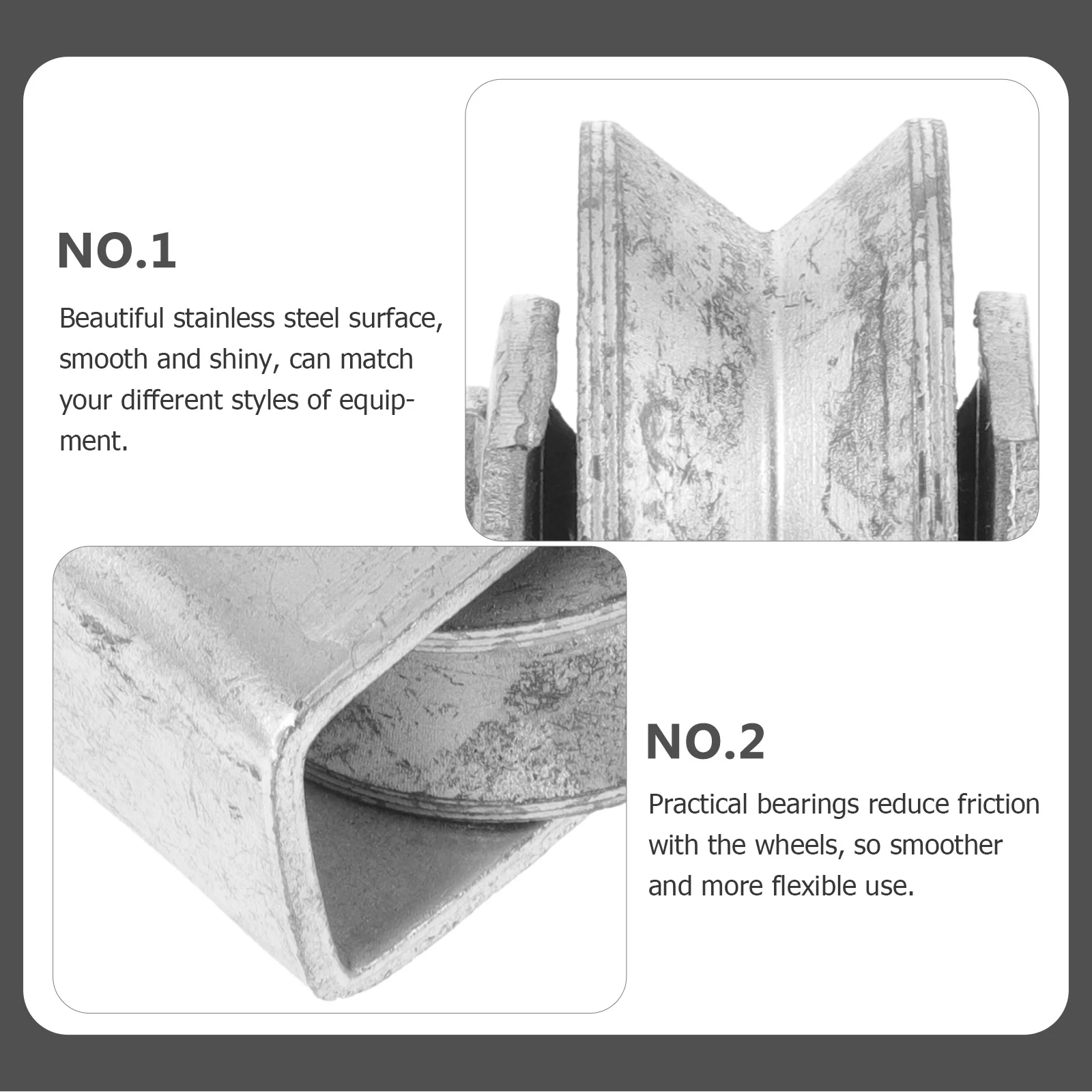 NO.1

Beautiful stainless steel surface, smooth and shiny, can match your different styles of equipment.

NO.2

Practical bearings reduce friction with the wheels, so smoother and more flexible use.