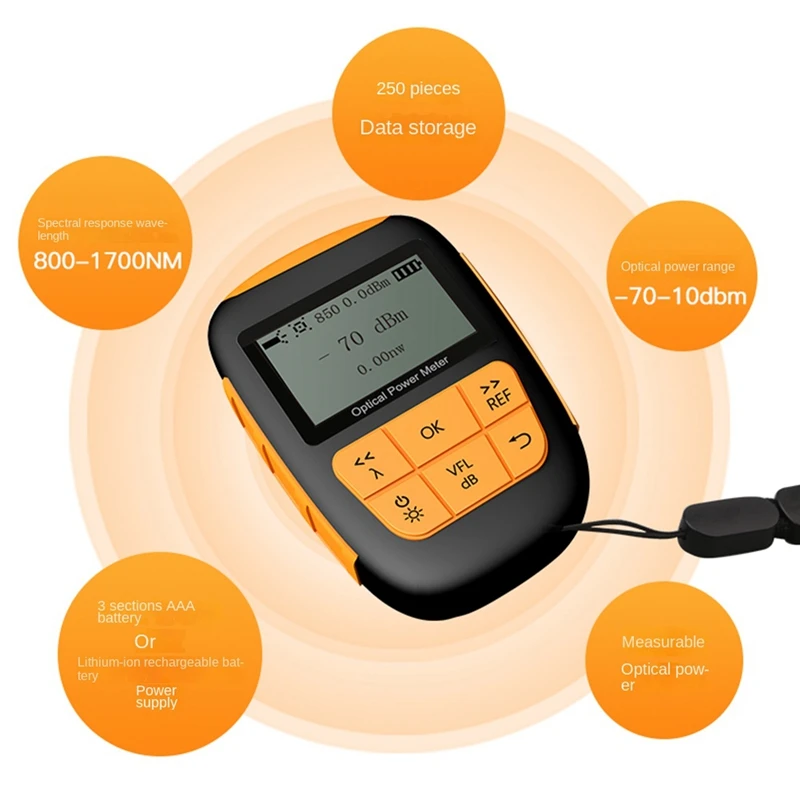 250 pieces
Data storage

Spectral response wavelength
800–1700NM

Optical power range
–70–10dbm

850 0.0dBm
– 70 dBm
0.00nw

Optical Power Meter

>>
REF

OK

<<
λ

VFL
dB

3 sections AAA battery
Or
Lithium-ion rechargeable battery
Power supply

Measurable
Optical power