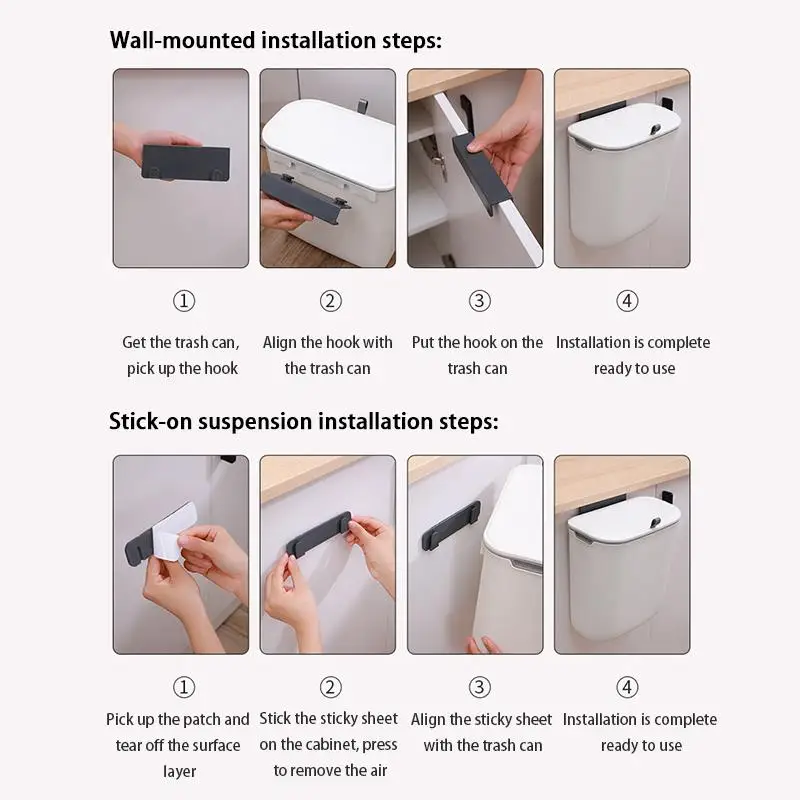 Wall-mounted installation steps:

①
Get the trash can, pick up the hook

②
Align the hook with the trash can

③
Put the hook on the trash can

④
Installation is complete ready to use

Stick-on suspension installation steps:

①
Pick up the patch and tear off the surface layer

②
Stick the sticky sheet on the cabinet, press to remove the air

③
Align the sticky sheet with the trash can

④
Installation is complete ready to use