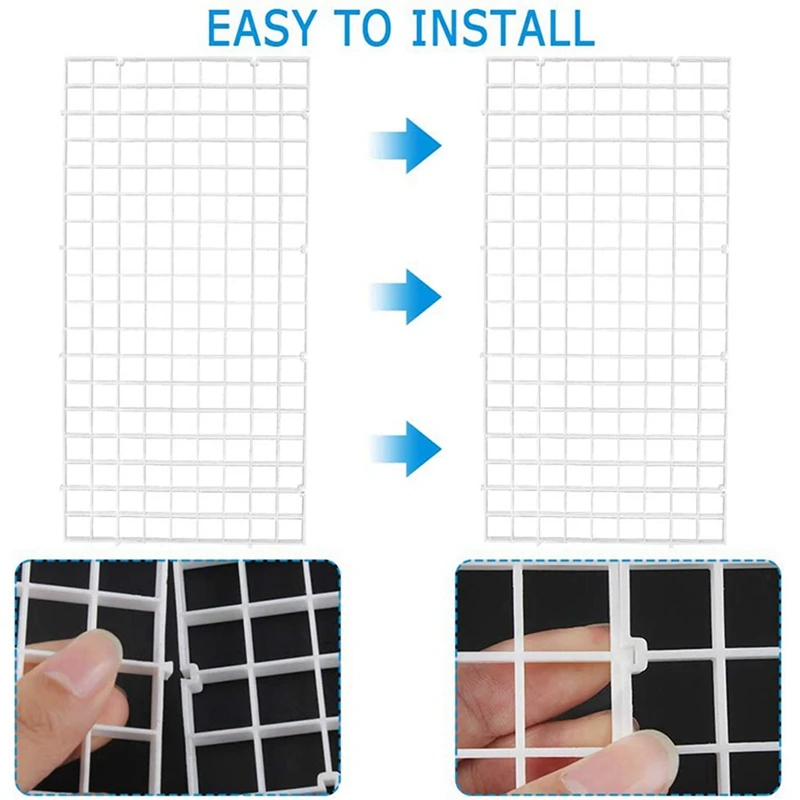 EASY TO INSTALL