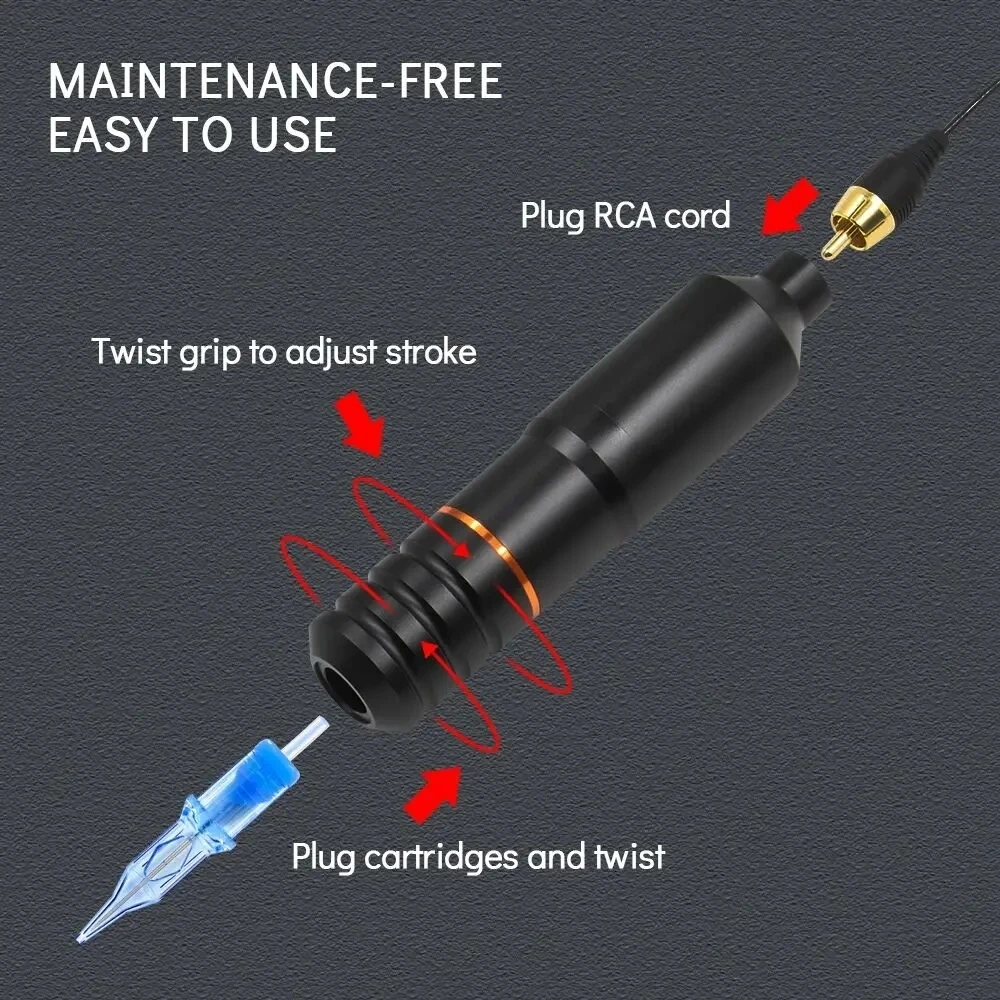 MAINTENANCE-FREE
EASY TO USE

Plug RCA cord

Twist grip to adjust stroke

Plug cartridges and twist