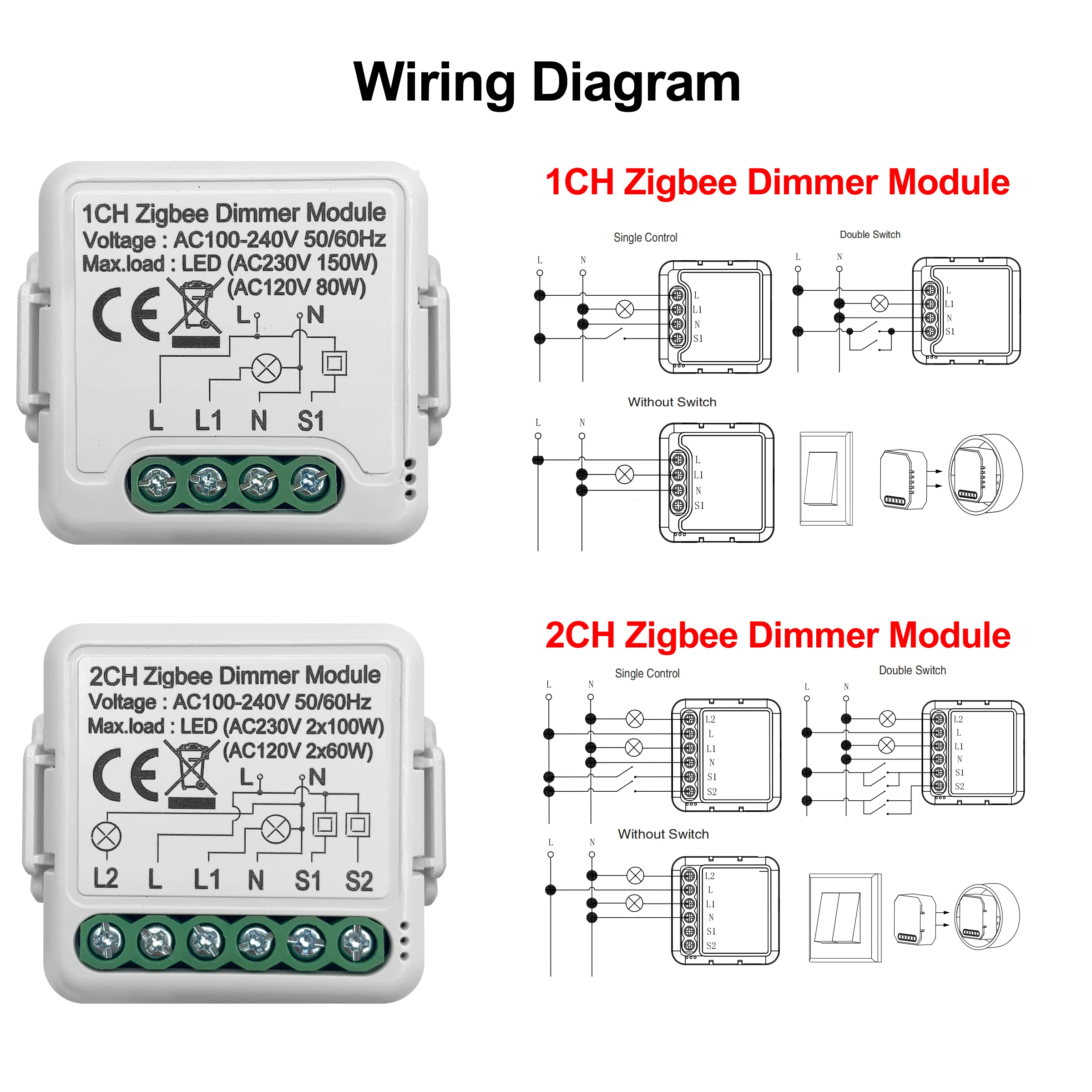 Wiring Diagram

1CH Zigbee Dimmer Module
Voltage : AC100-240V 50/60Hz
Max.load : LED (AC230V 150W)
(AC120V 80W)
CE
L N
L L1 N S1

1CH Zigbee Dimmer Module

Single Control
L N
L L1 N S1

Double Switch
L N
L L1 N S1

Without Switch
L N
L L1 N S1

2CH Zigbee Dimmer Module
Voltage : AC100-240V 50/60Hz
Max.load : LED (AC230V 2x100W)
(AC120V 2x60W)
CE
L N
L2 L L1 N S1 S2

2CH Zigbee Dimmer Module

Single Control
L N
L2 L L1 N S1 S2

Double Switch
L N
L2 L L1 N S1 S2

Without Switch
L N
L2 L L1 N S1 S2