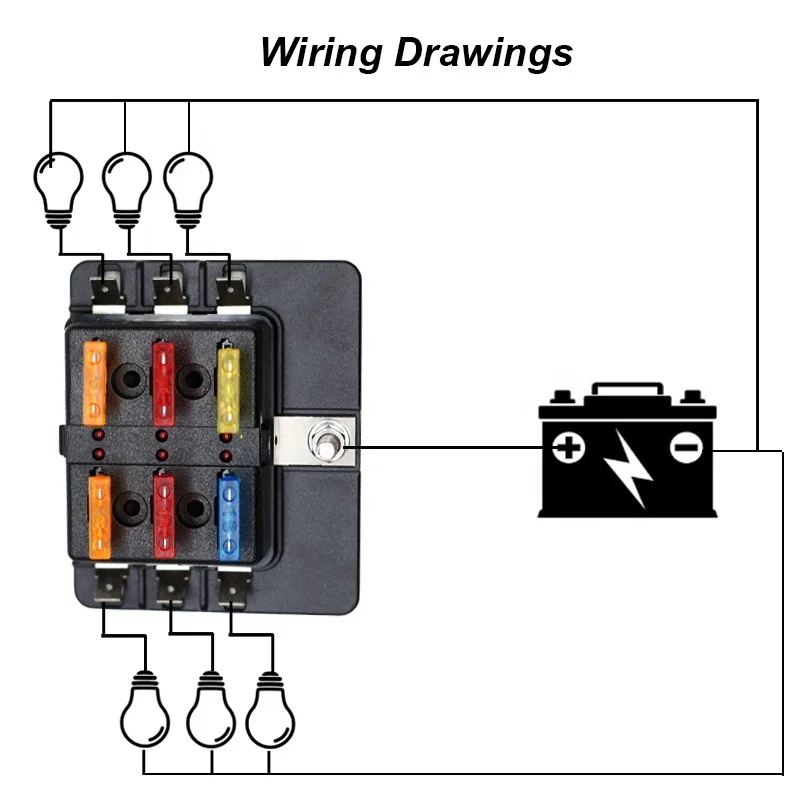 Wiring Drawings