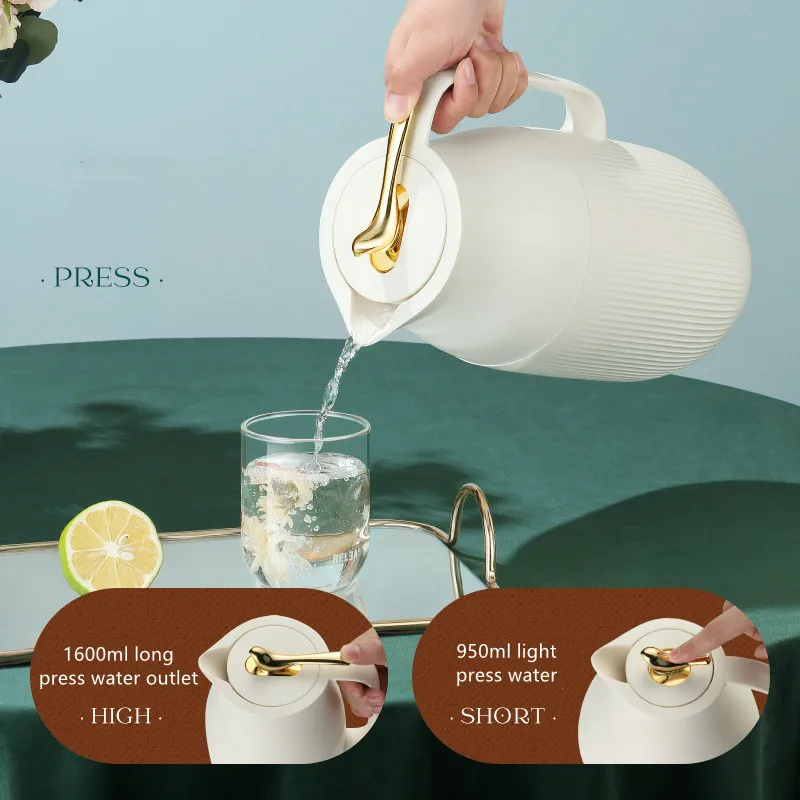 · PRESS ·

1600ml long press water outlet

· HIGH ·

950ml light press water

· SHORT ·