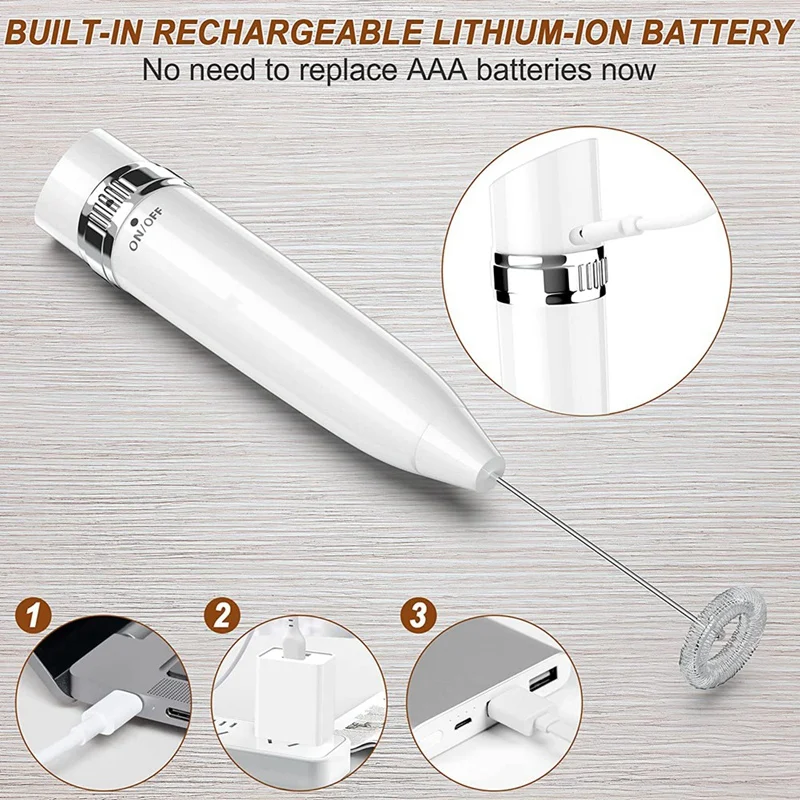 BUILT-IN RECHARGEABLE LITHIUM-ION BATTERY
No need to replace AAA batteries now

ON/OFF

1

2

3