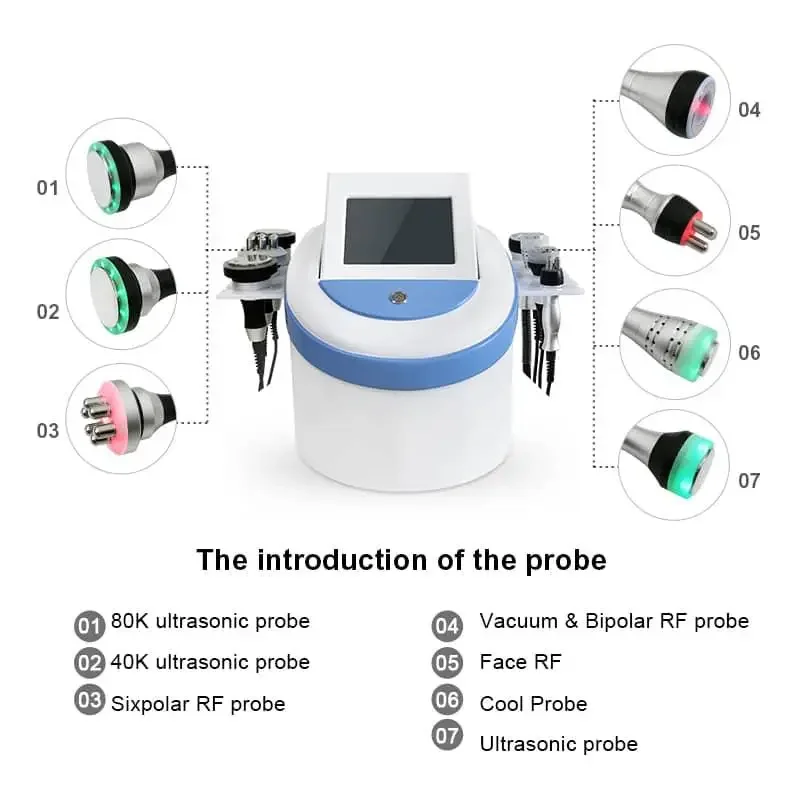 01

02

03

04

05

06

07

The introduction of the probe

01 80K ultrasonic probe
02 40K ultrasonic probe
03 Sixpolar RF probe

04 Vacuum & Bipolar RF probe
05 Face RF
06 Cool Probe
07 Ultrasonic probe