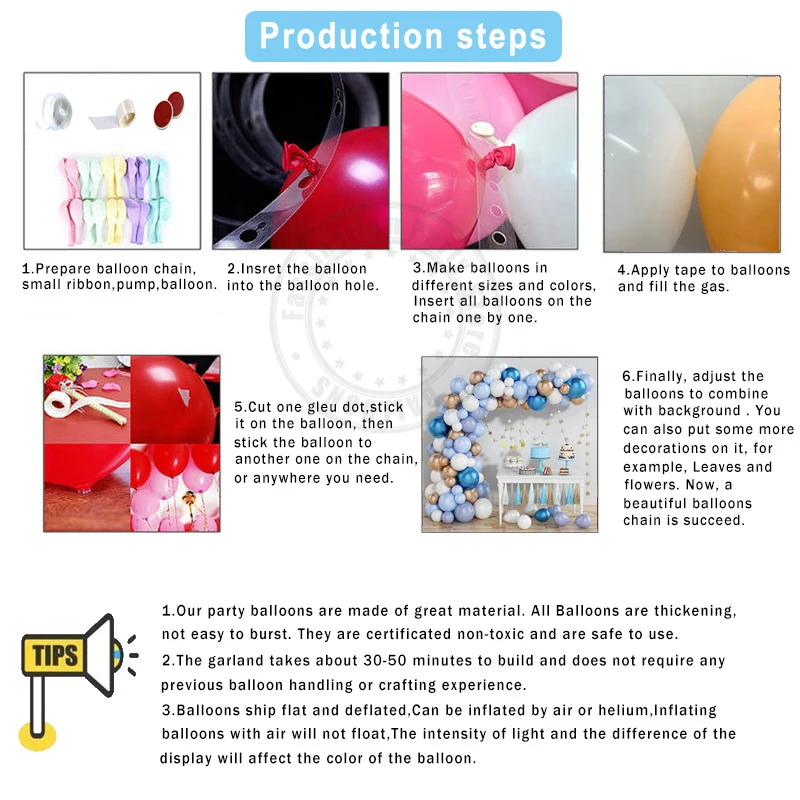 Production steps

1.Prepare balloon chain, small ribbon,pump,balloon.

2.Insret the balloon into the balloon hole.

3.Make balloons in different sizes and colors, Insert all balloons on the chain one by one.

4.Apply tape to balloons and fill the gas.

5.Cut one gleu dot,stick it on the balloon, then stick the balloon to another one on the chain, or anywhere you need.

6.Finally, adjust the balloons to combine with background . You can also put some more decorations on it, for example, Leaves and flowers. Now, a beautiful balloons chain is succeed.

TIPS

1.Our party balloons are made of great material. All Balloons are thickening, not easy to burst. They are certificated non-toxic and are safe to use.

2.The garland takes about 30-50 minutes to build and does not require any previous balloon handling or crafting experience.

3.Balloons ship flat and deflated,Can be inflated by air or helium,Inflating balloons with air will not float,The intensity of light and the difference of the display will affect the color of the balloon.