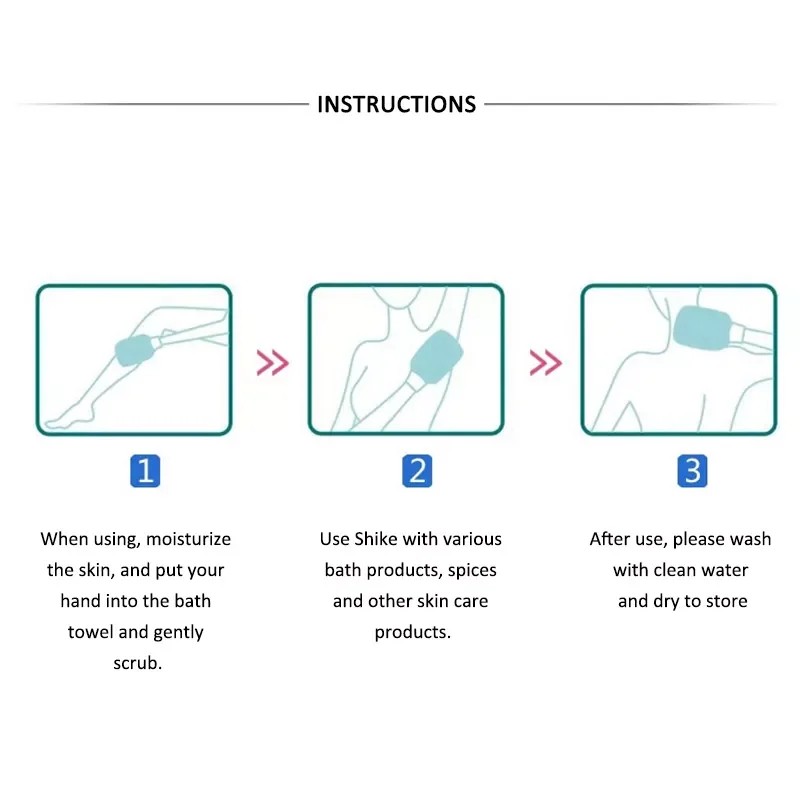 INSTRUCTIONS

1

When using, moisturize the skin, and put your hand into the bath towel and gently scrub.

2

Use Shike with various bath products, spices and other skin care products.

3

After use, please wash with clean water and dry to store