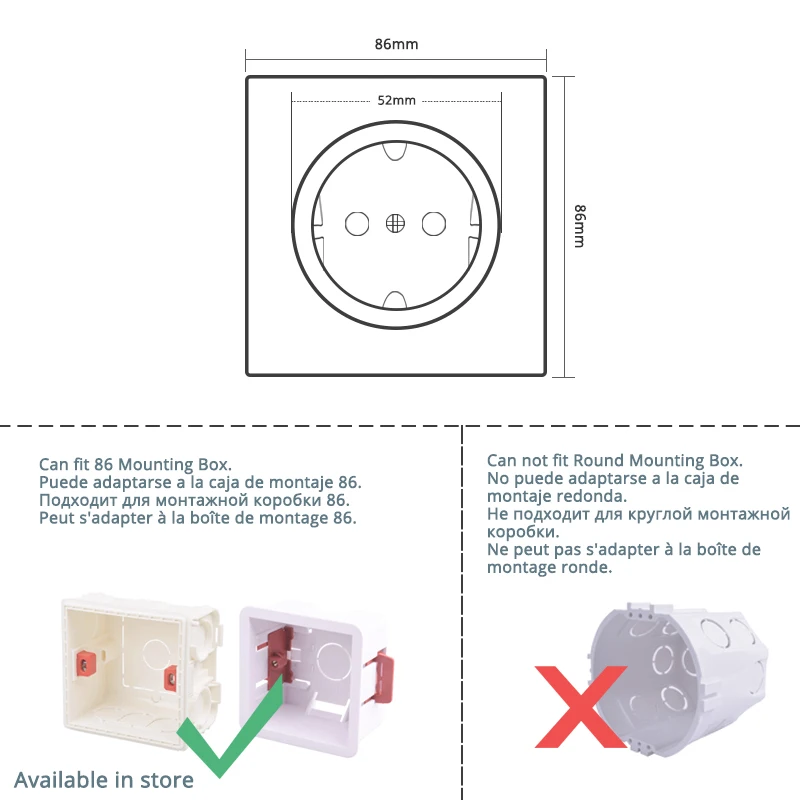 86mm

52mm

86mm

Can fit 86 Mounting Box.
Puede adaptarse a la caja de montaje 86.
Подходит для монтажной коробки 86.
Peut s'adapter à la boîte de montage 86.

Available in store

Can not fit Round Mounting Box.
No puede adaptarse a la caja de montaje redonda.
Не подходит для круглой монтажной коробки.
Ne peut pas s'adapter à la boîte de montage ronde.