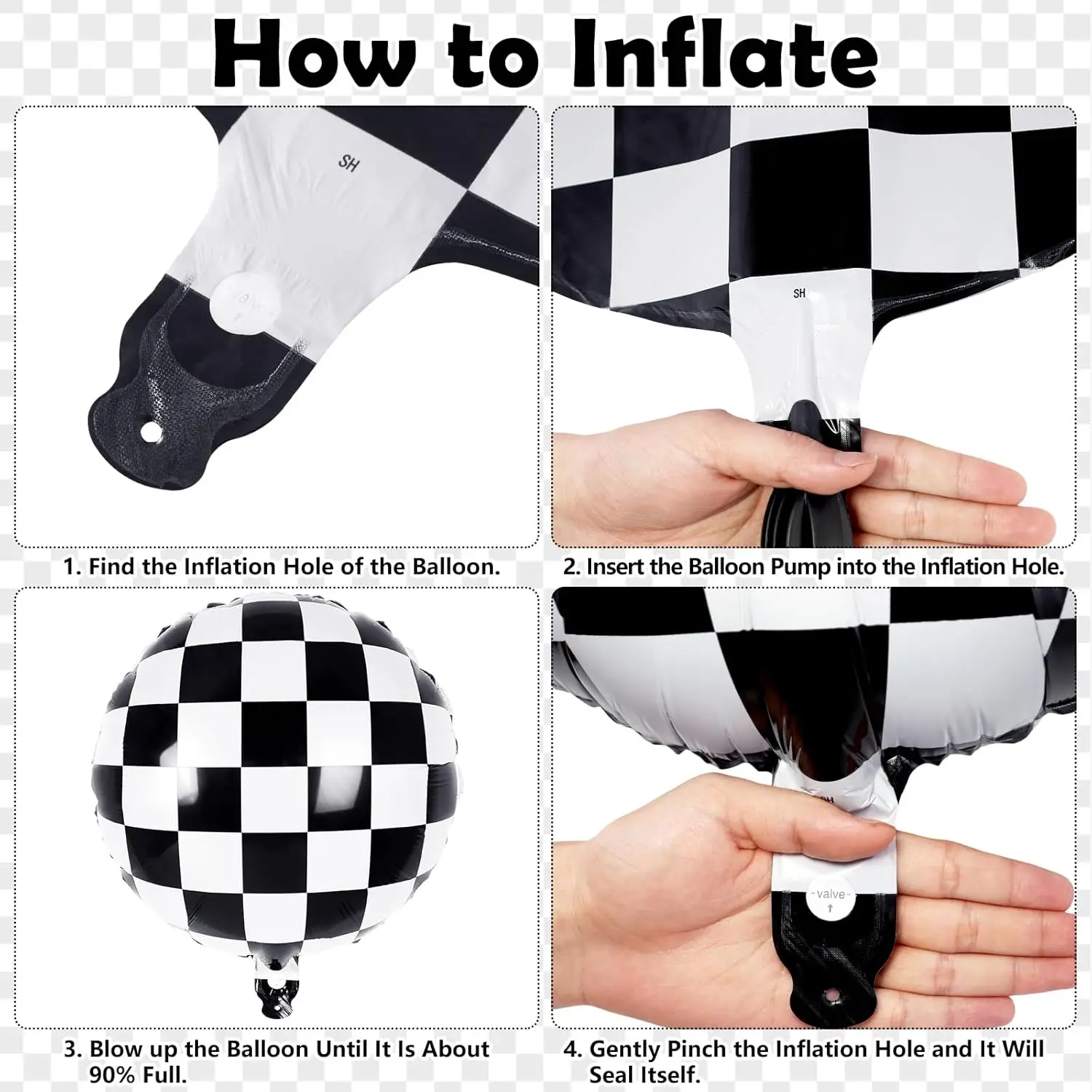 How to Inflate

SH

valve

SH

1. Find the Inflation Hole of the Balloon.

2. Insert the Balloon Pump into the Inflation Hole.

valve

3. Blow up the Balloon Until It Is About 90% Full.

4. Gently Pinch the Inflation Hole and It Will Seal Itself.