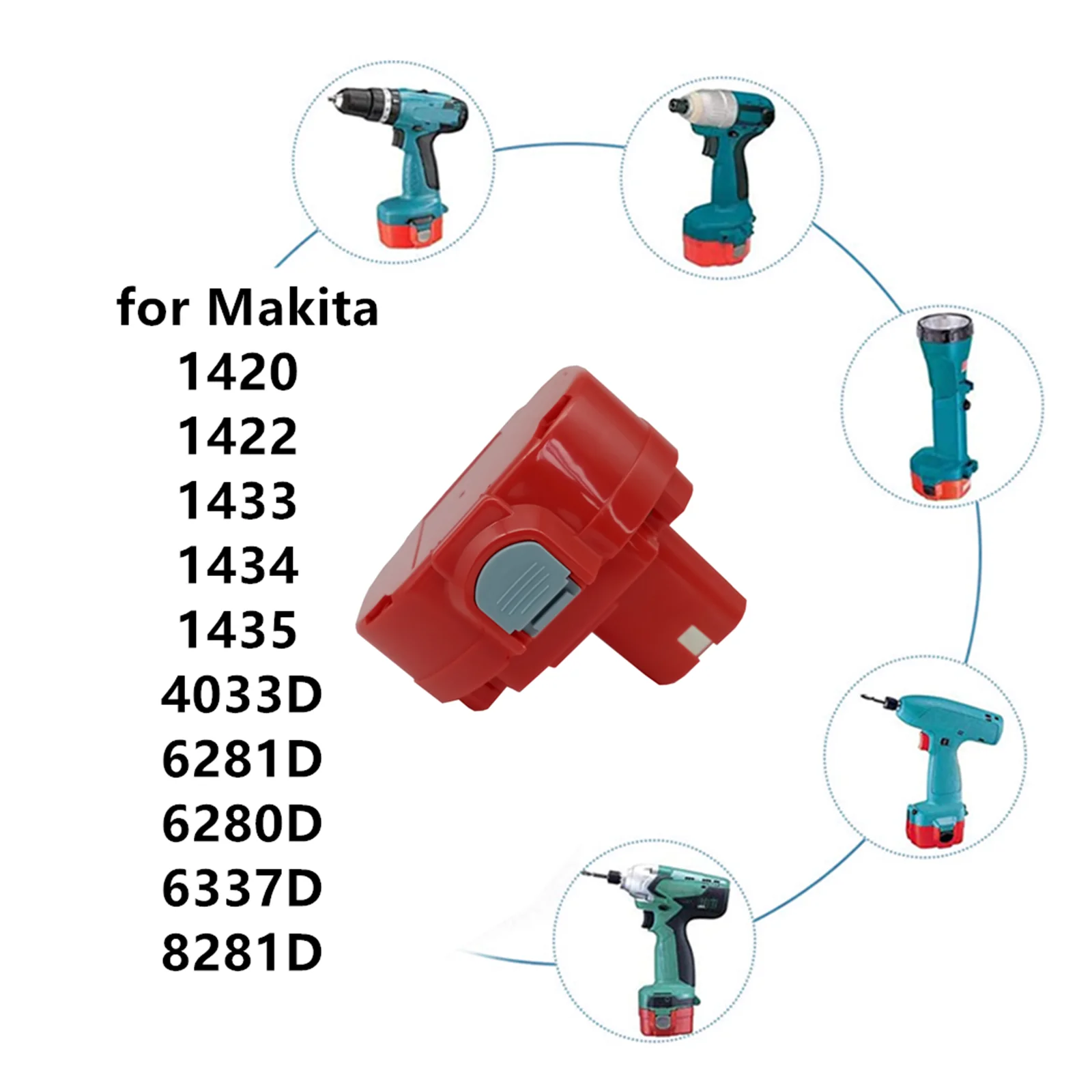 for Makita
1420
1422
1433
1434
1435
4033D
6281D
6280D
6337D
8281D