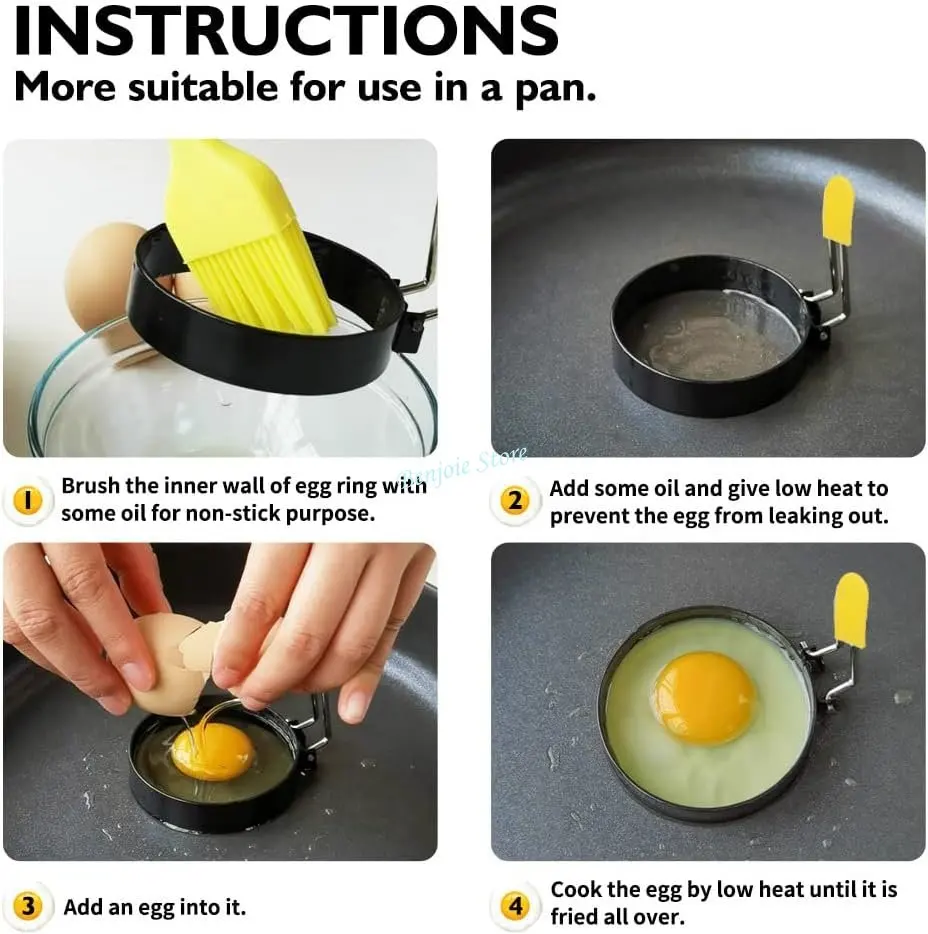 INSTRUCTIONS
More suitable for use in a pan.

1 Brush the inner wall of egg ring with some oil for non-stick purpose.

Banjoie Store

2 Add some oil and give low heat to prevent the egg from leaking out.

3 Add an egg into it.

4 Cook the egg by low heat until it is fried all over.