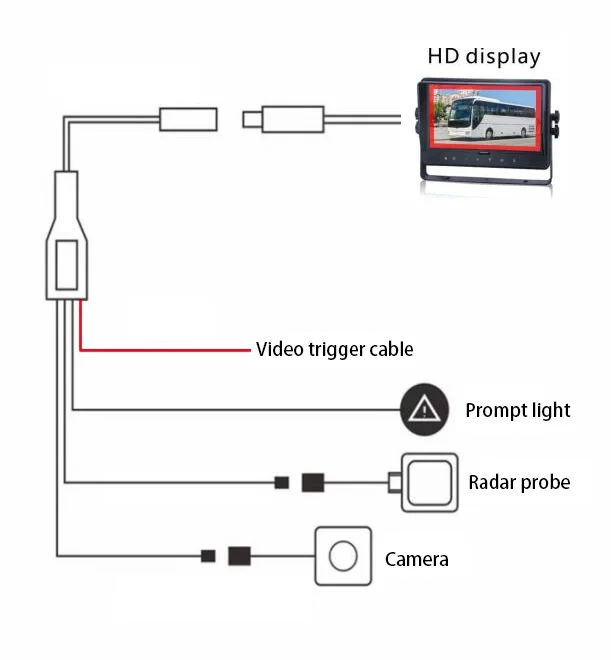 HD display

Video trigger cable

Prompt light

Radar probe

Camera