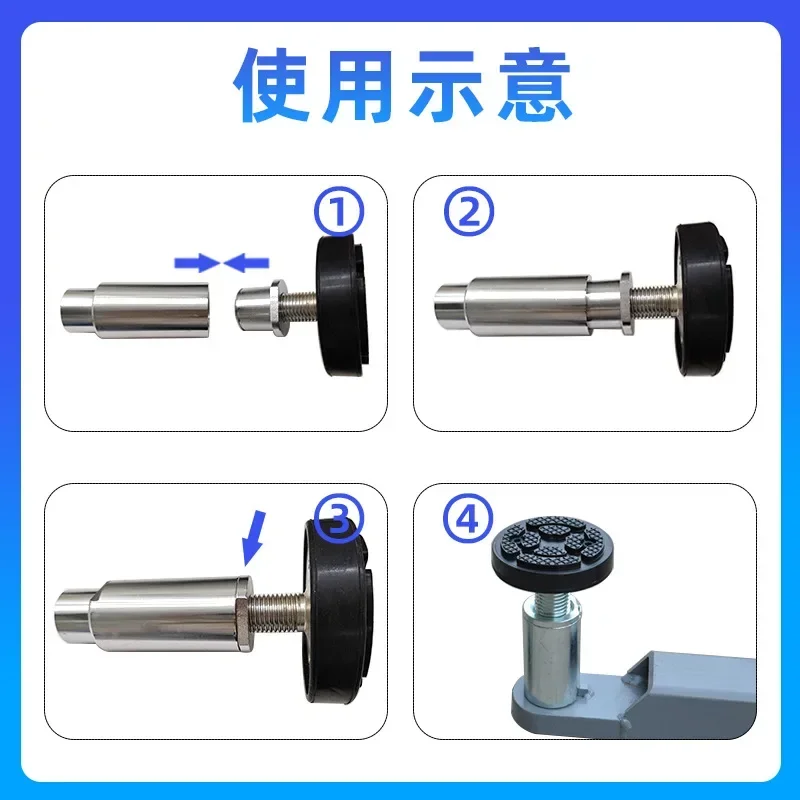 使用示意

①

②

③

④