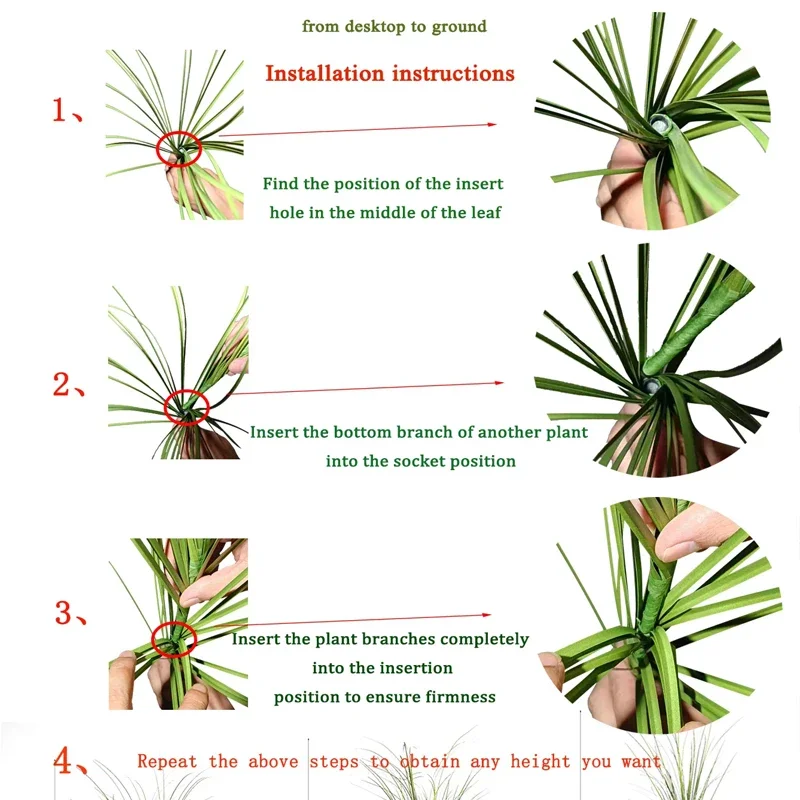 from desktop to ground

Installation instructions

1、

Find the position of the insert hole in the middle of the leaf

2、

Insert the bottom branch of another plant into the socket position

3、

Insert the plant branches completely into the insertion position to ensure firmness

4、 Repeat the above steps to obtain any height you want