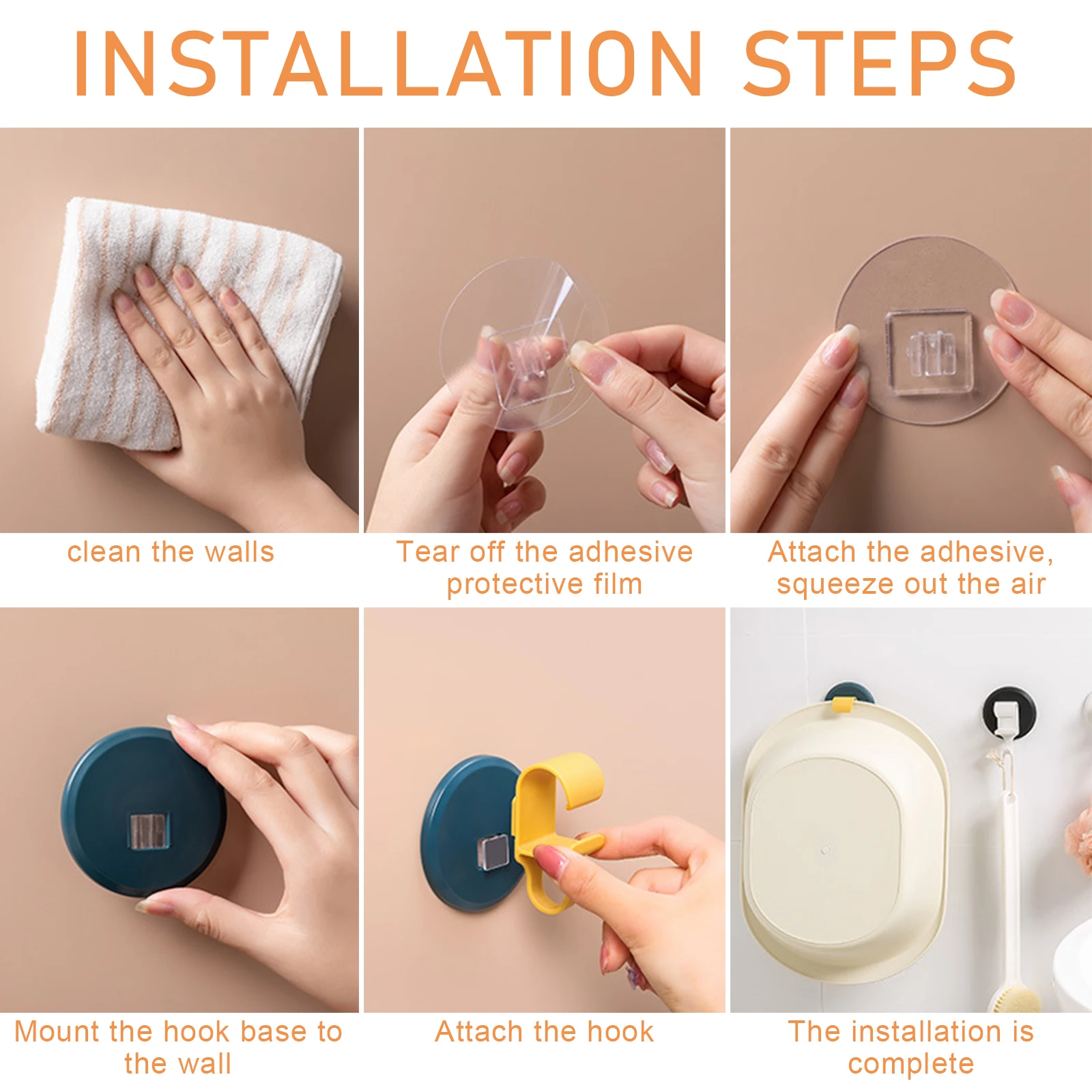 INSTALLATION STEPS

clean the walls

Tear off the adhesive protective film

Attach the adhesive, squeeze out the air

Mount the hook base to the wall

Attach the hook

The installation is complete