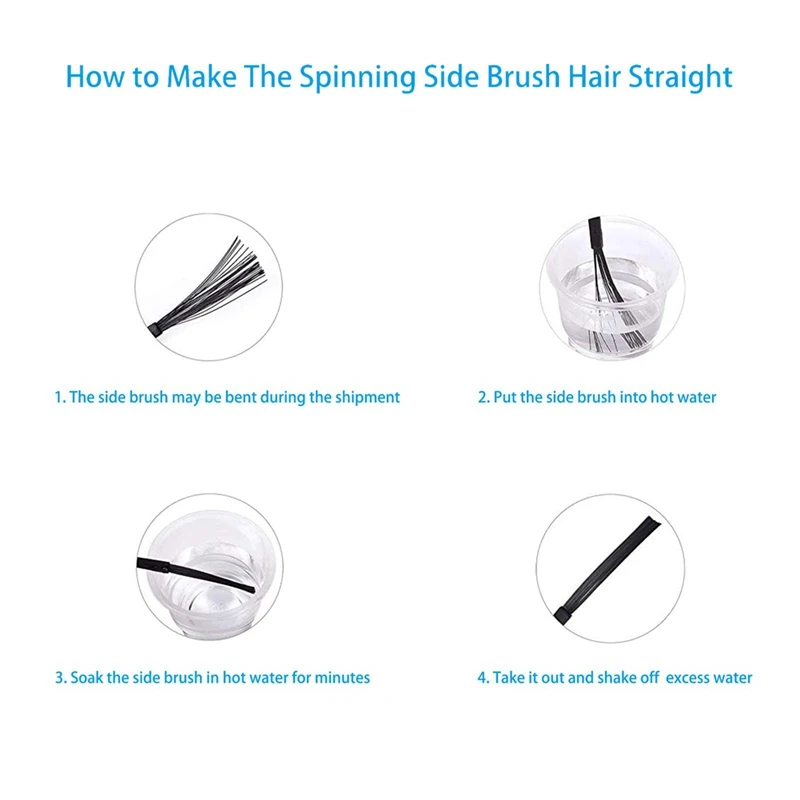 How to Make The Spinning Side Brush Hair Straight

1. The side brush may be bent during the shipment

2. Put the side brush into hot water

3. Soak the side brush in hot water for minutes

4. Take it out and shake off excess water