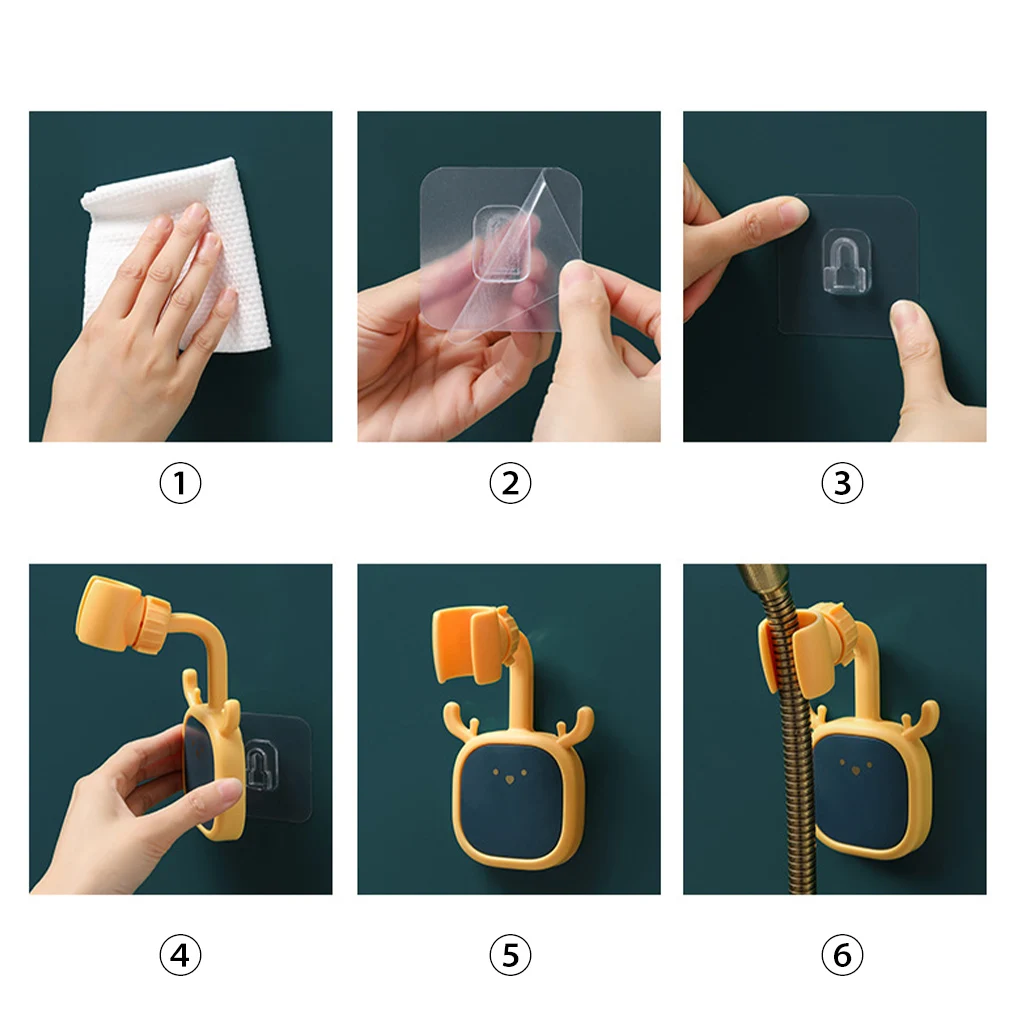 ①

②

③

④

⑤

⑥