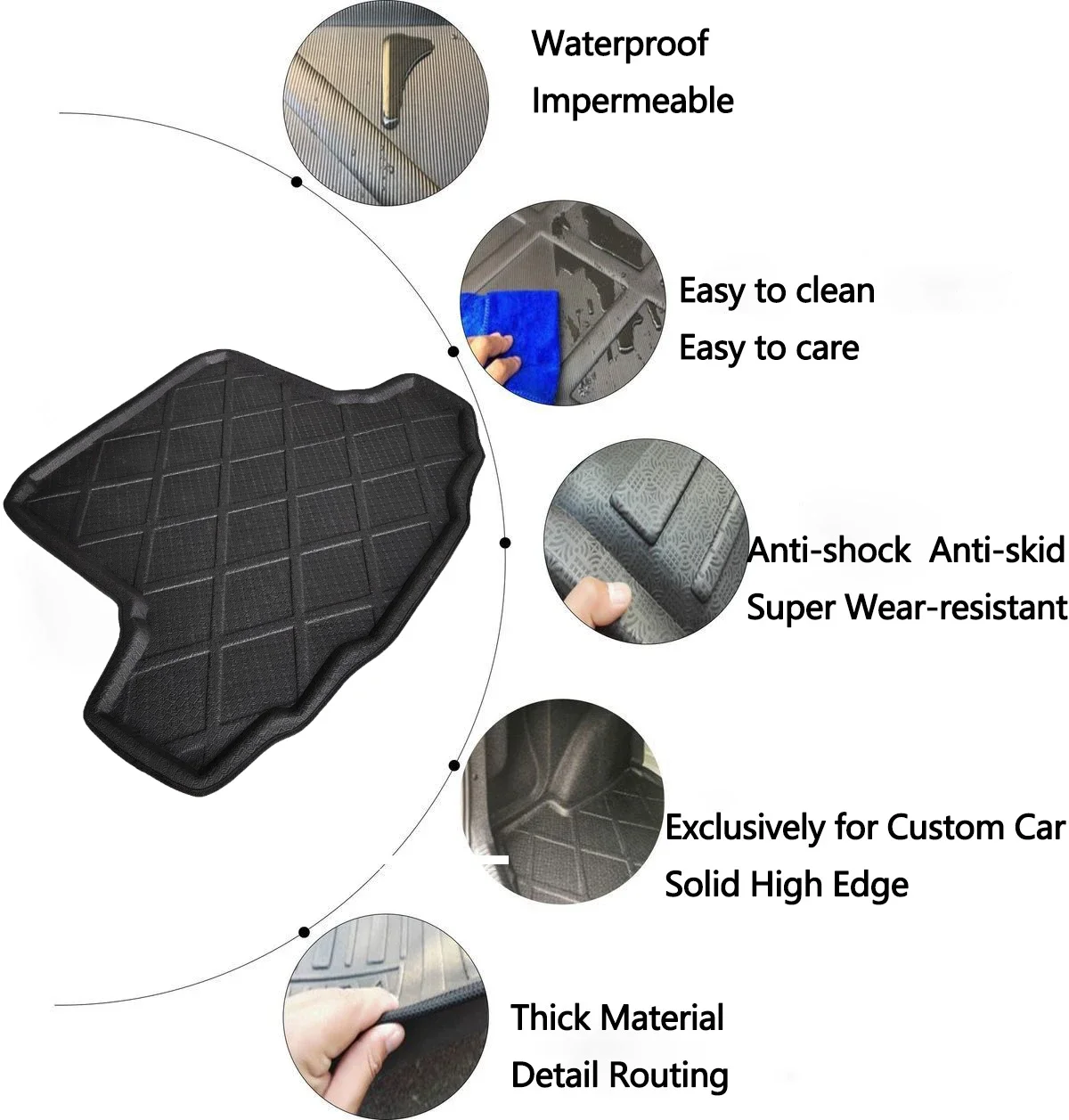 Waterproof
Impermeable

Easy to clean
Easy to care

Anti-shock Anti-skid
Super Wear-resistant

Exclusively for Custom Car
Solid High Edge

Thick Material
Detail Routing