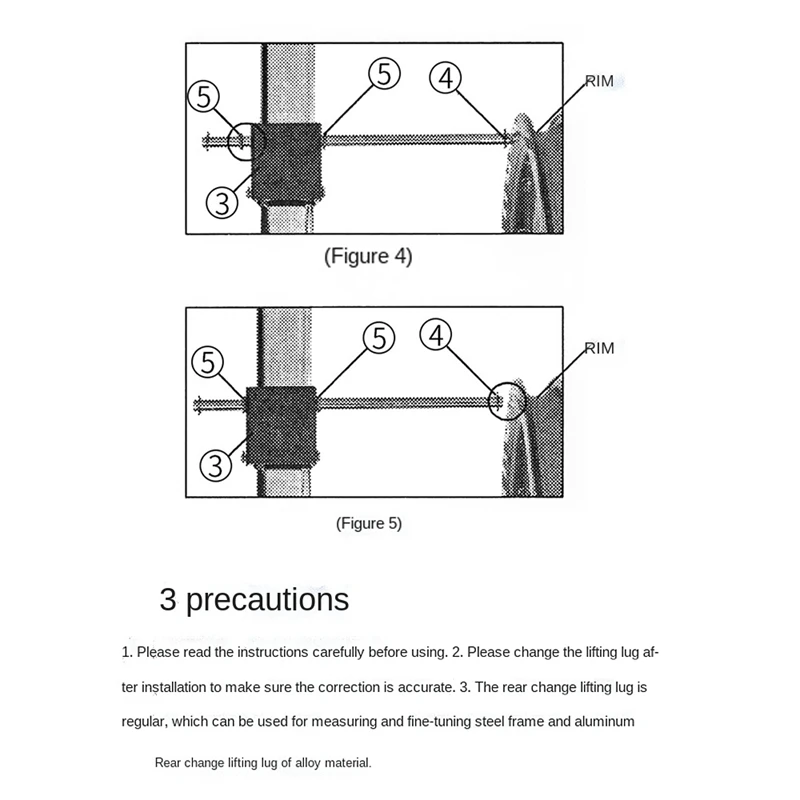 5
5
4
RIM
3
(Figure 4)

5
5
4
RIM
3
(Figure 5)

3 precautions

1. Please read the instructions carefully before using. 2. Please change the lifting lug after installation to make sure the correction is accurate. 3. The rear change lifting lug is regular, which can be used for measuring and fine-tuning steel frame and aluminum

Rear change lifting lug of alloy material.