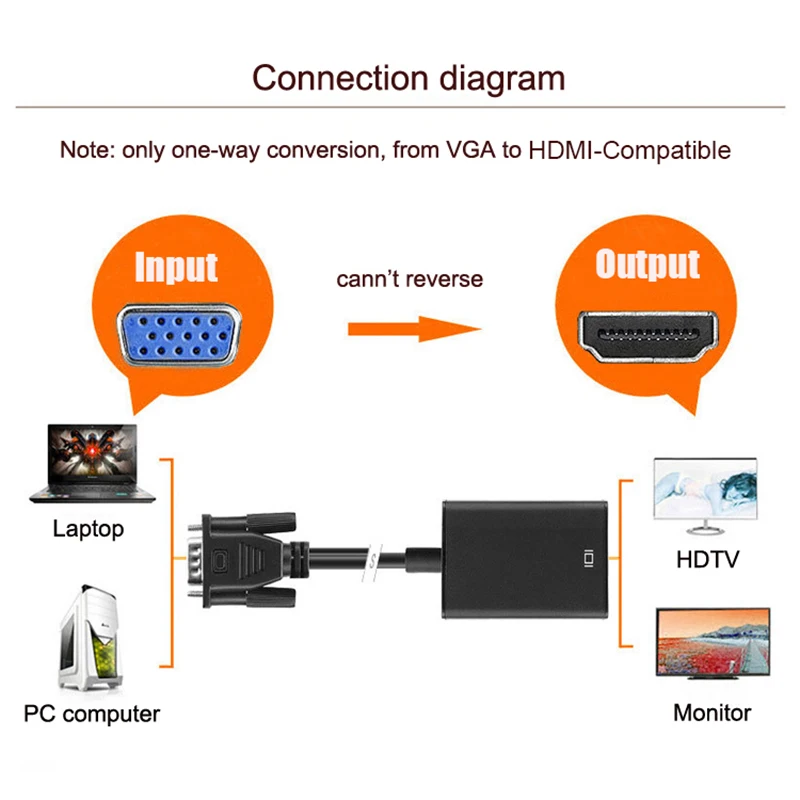 Connection diagram

Note: only one-way conversion, from VGA to HDMI-Compatible

Input

cann't reverse

Output

Laptop

PC computer

HDTV

Monitor