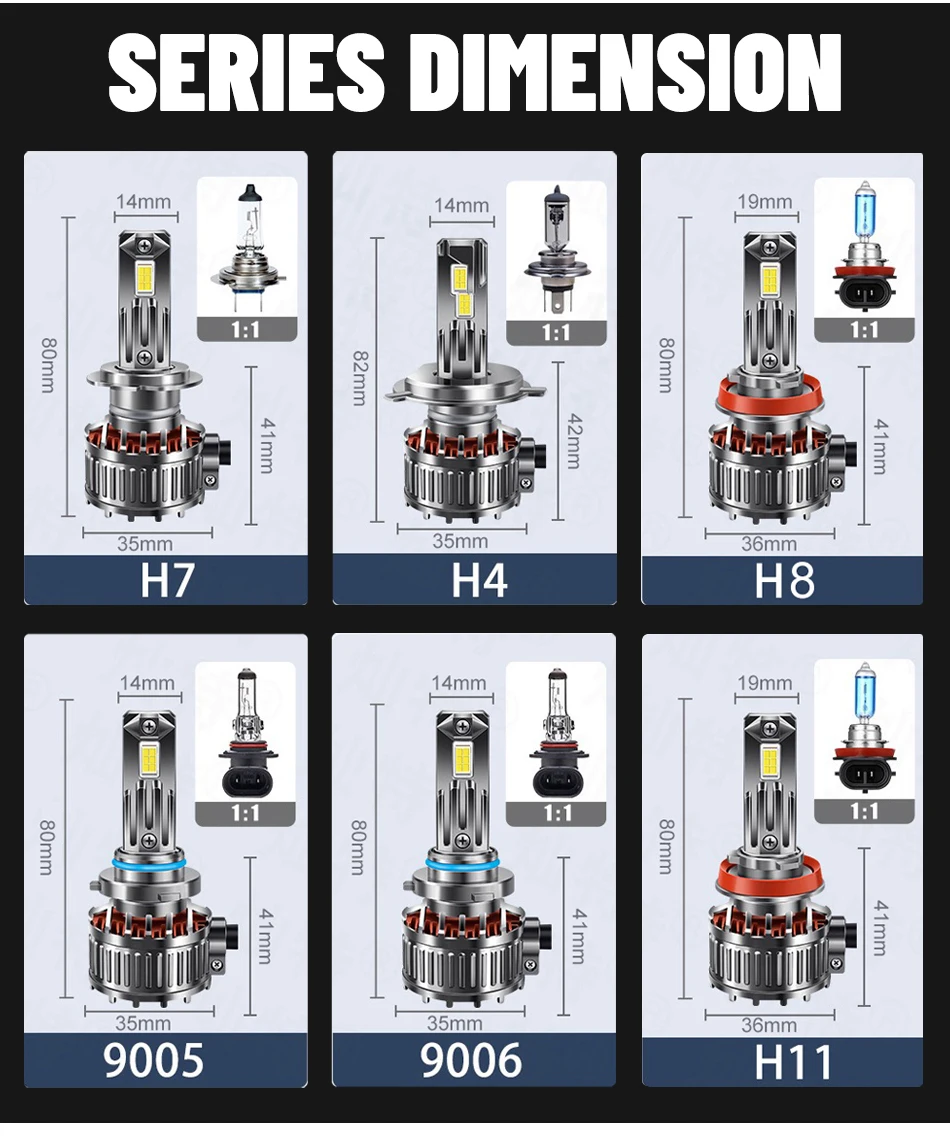 SERIES DIMENSION

14mm
1:1
80mm
41mm
35mm
H7

14mm
1:1
82mm
42mm
35mm
H4

19mm
1:1
80mm
41mm
36mm
H8

14mm
1:1
80mm
41mm
35mm
9005

14mm
1:1
80mm
41mm
35mm
9006

19mm
1:1
80mm
41mm
36mm
H11