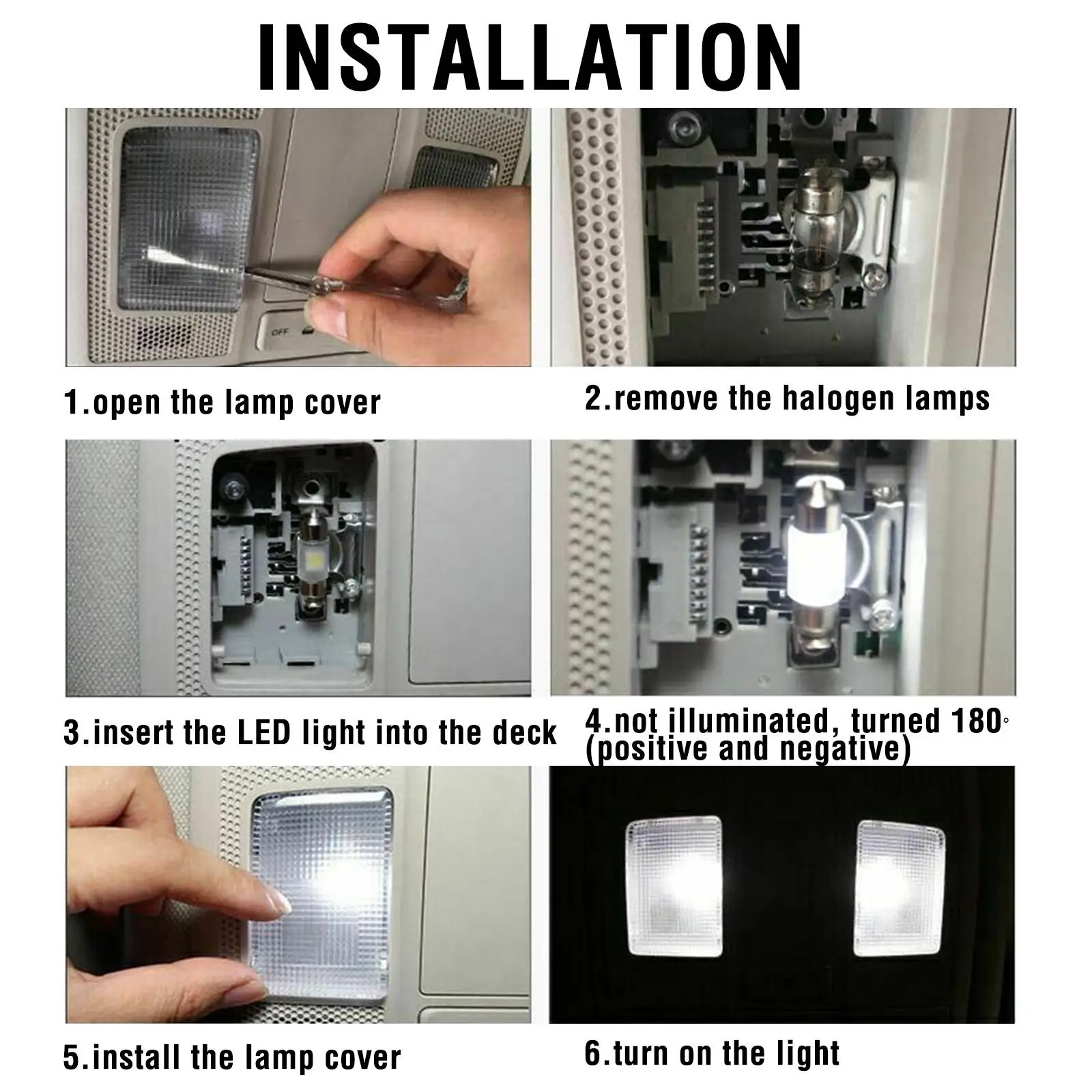 INSTALLATION

OFF

1.open the lamp cover

2.remove the halogen lamps

3.insert the LED light into the deck

4.not illuminated, turned 180° (positive and negative)

5.install the lamp cover

6.turn on the light