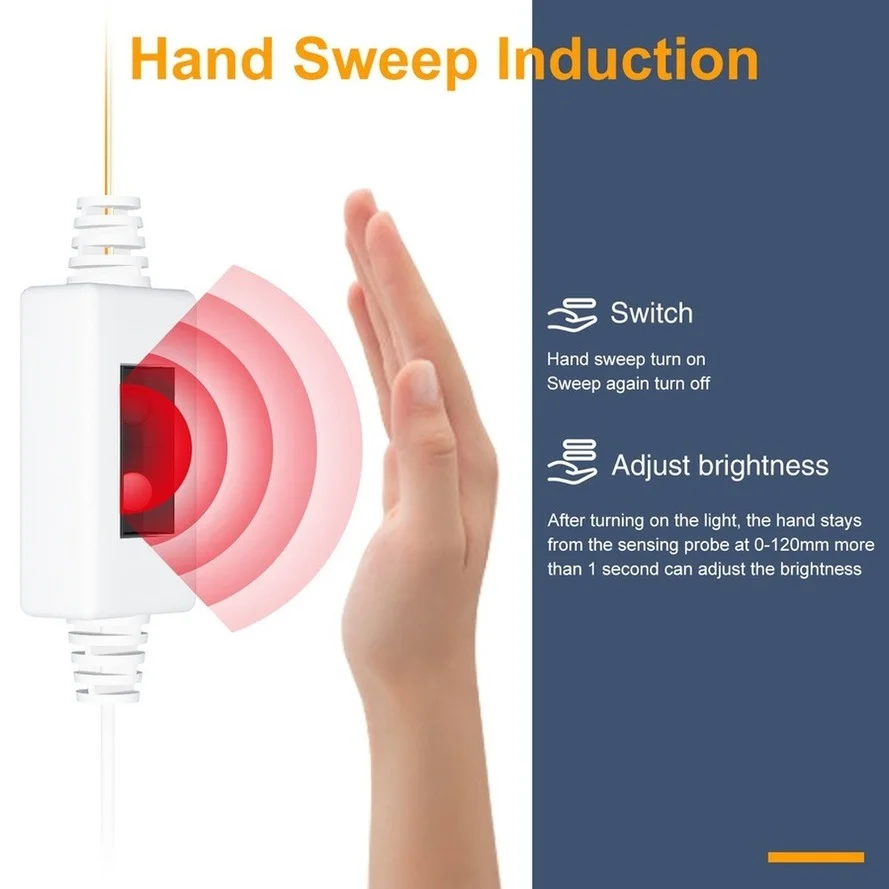 Hand Sweep Induction

Switch

Hand sweep turn on
Sweep again turn off

Adjust brightness

After turning on the light, the hand stays from the sensing probe at 0-120mm more than 1 second can adjust the brightness