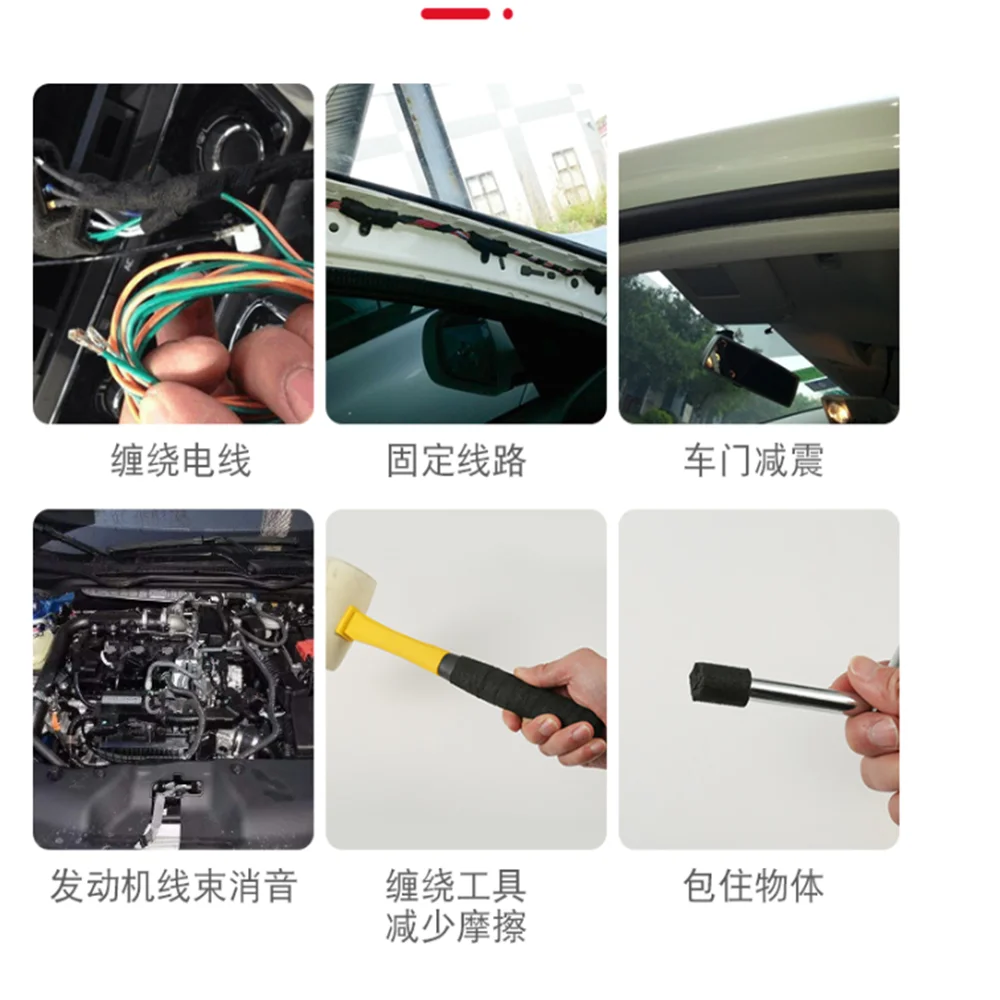 缠绕电线

固定线路

车门减震

发动机线束消音

缠绕工具
减少摩擦

包住物体