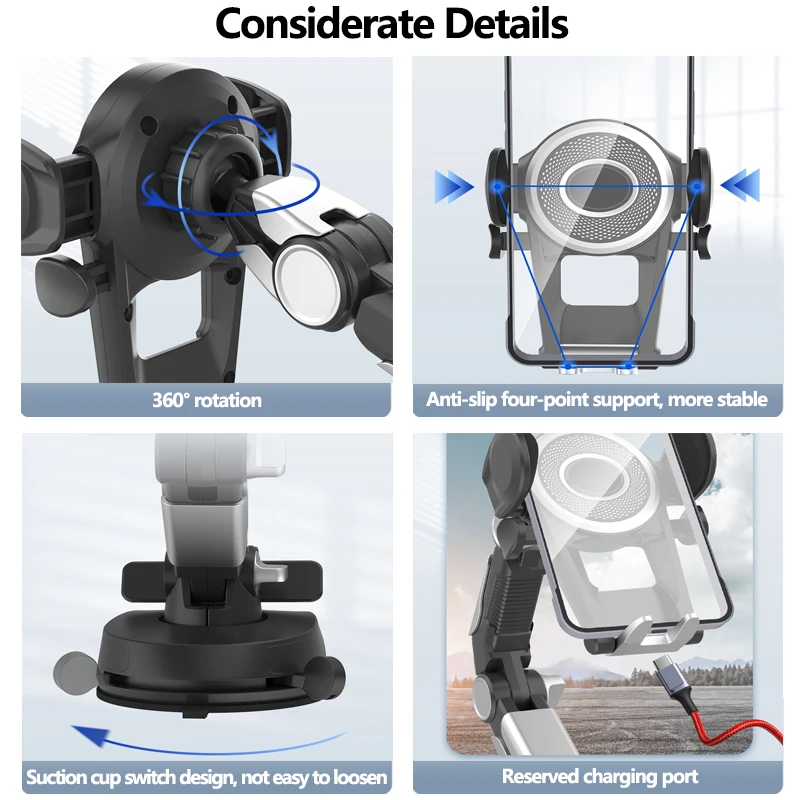 Considerate Details

360° rotation

Anti-slip four-point support, more stable

Suction cup switch design, not easy to loosen

Reserved charging port