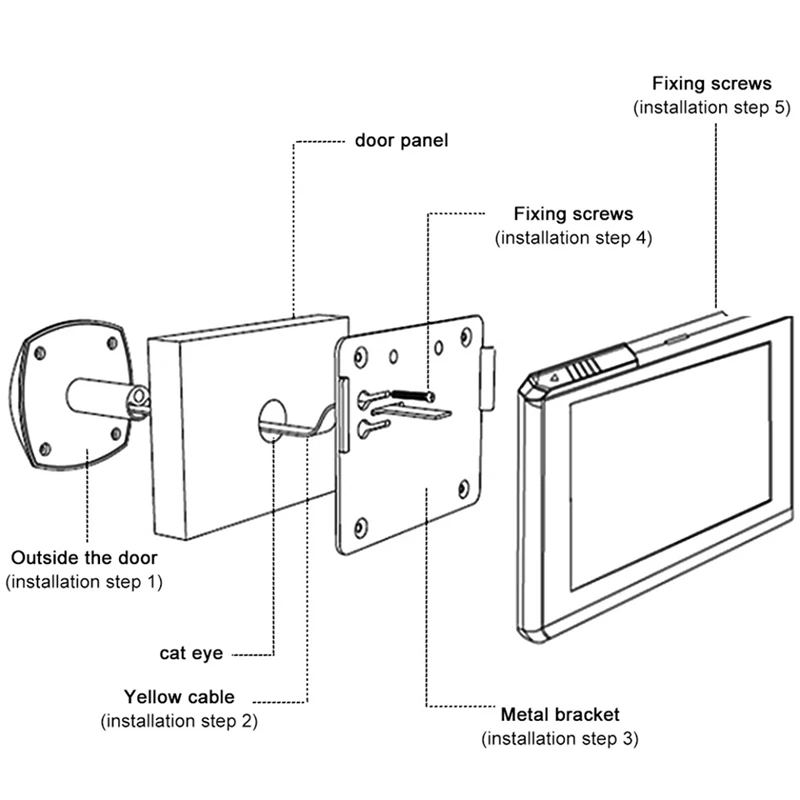 Fixing screws
(installation step 5)

door panel

Fixing screws
(installation step 4)

Outside the door
(installation step 1)

cat eye

Yellow cable
(installation step 2)

Metal bracket
(installation step 3)