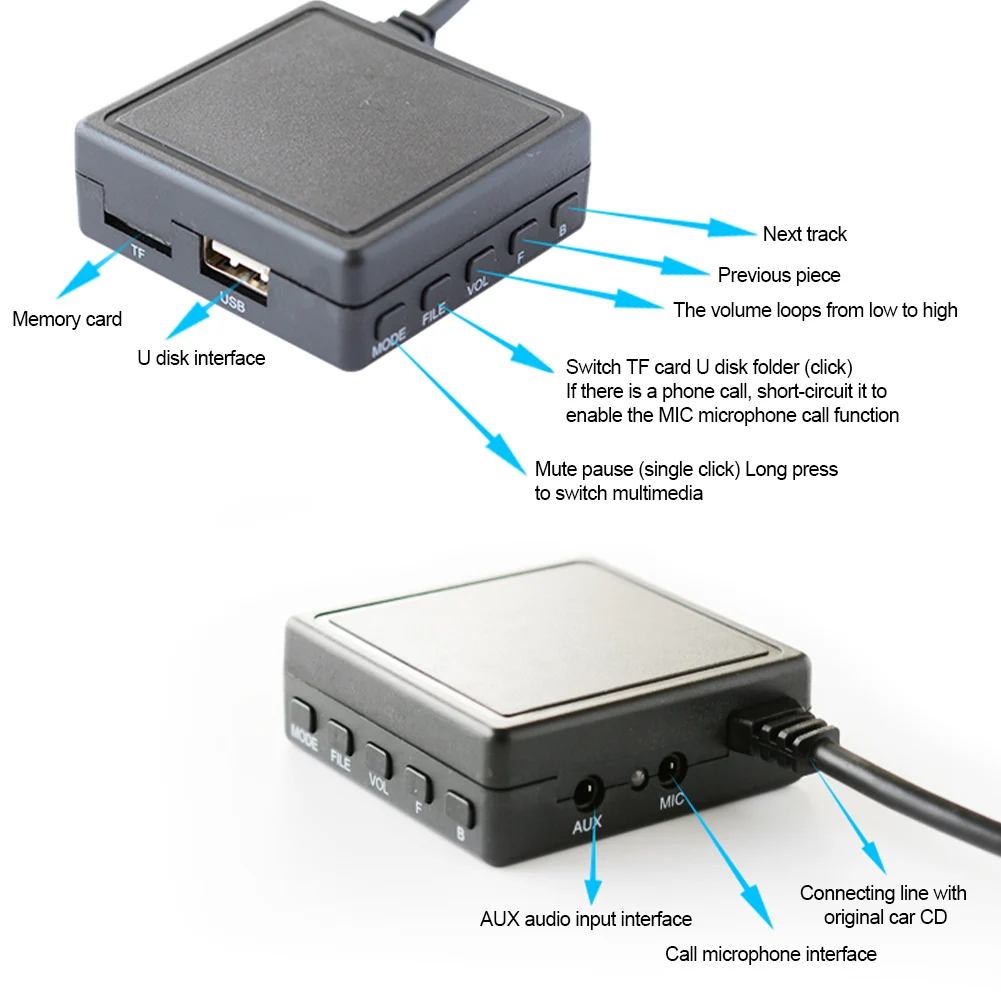 TF

USB

MODE

FILE

VOL

F

B

Next track

Previous piece

The volume loops from low to high

Memory card

U disk interface

Switch TF card U disk folder (click)
If there is a phone call, short-circuit it to enable the MIC microphone call function

Mute pause (single click) Long press to switch multimedia

MODE

FILE

VOL

F

B

AUX

MIC

AUX audio input interface

Call microphone interface

Connecting line with original car CD