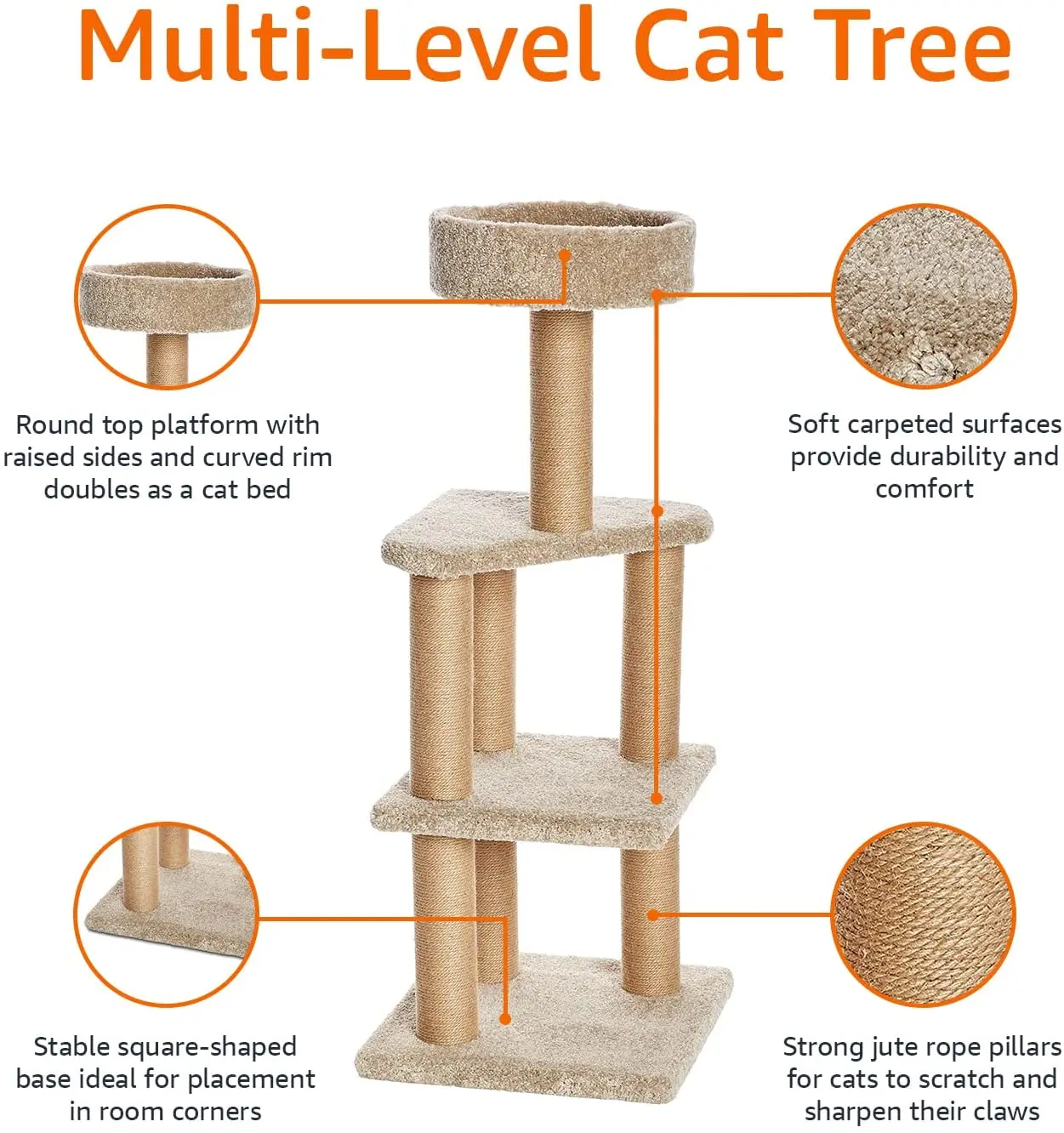 Multi-Level Cat Tree

Round top platform with raised sides and curved rim doubles as a cat bed

Soft carpeted surfaces provide durability and comfort

Stable square-shaped base ideal for placement in room corners

Strong jute rope pillars for cats to scratch and sharpen their claws