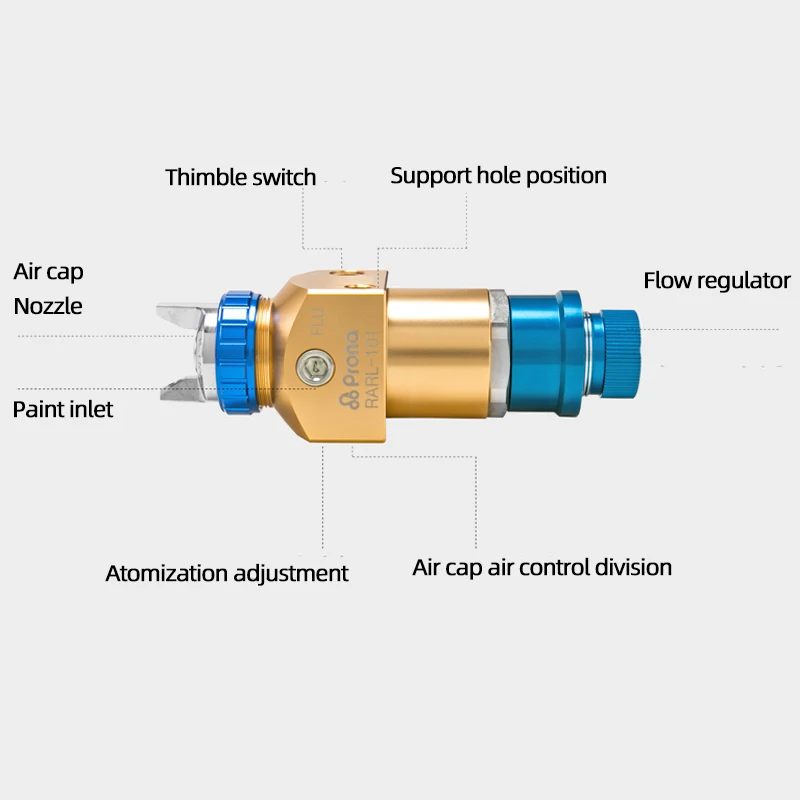 Thimble switch
Support hole position
Air cap
Nozzle
Flow regulator
Paint inlet
FLU
Prona
RARL-101
Atomization adjustment
Air cap air control division