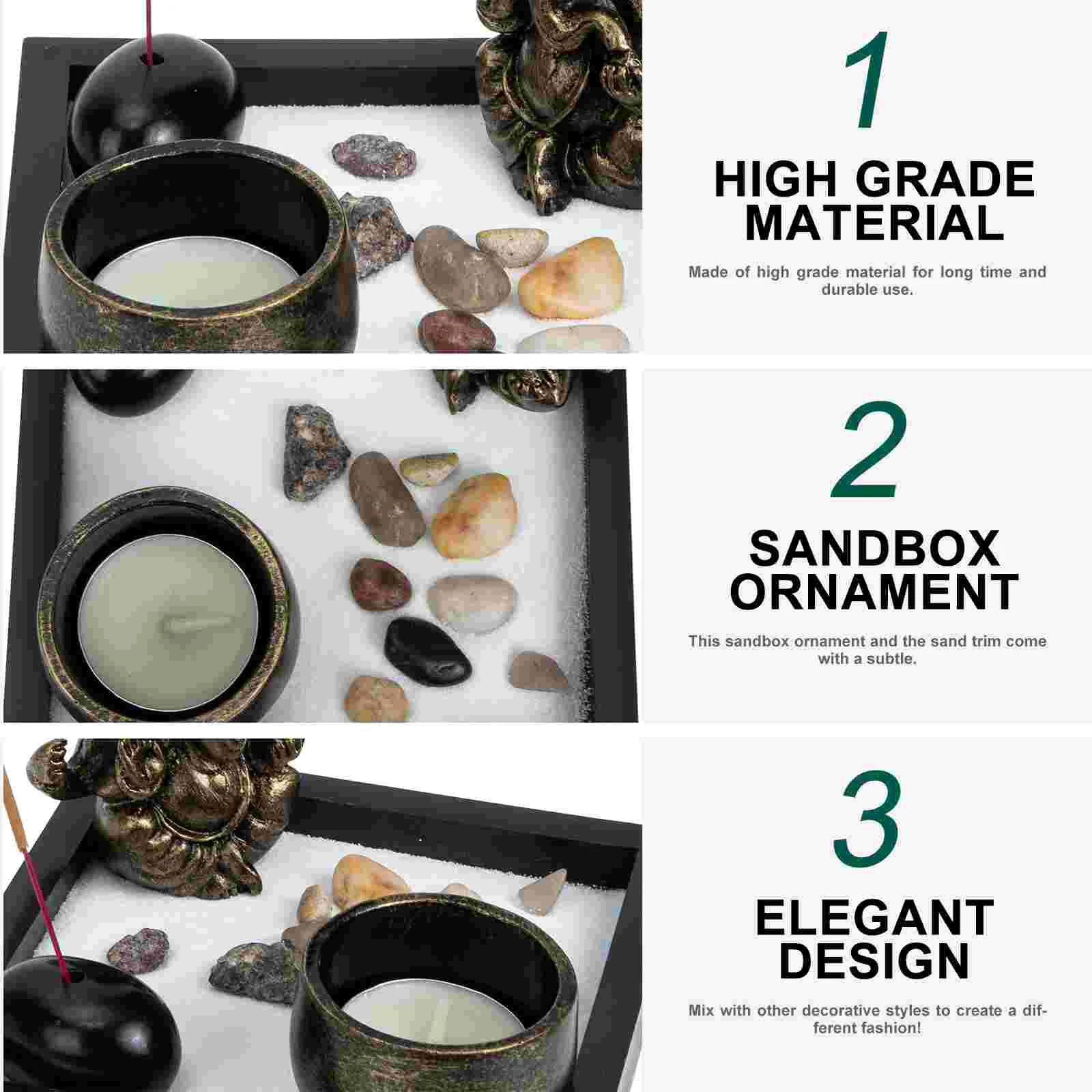 1

HIGH GRADE MATERIAL

Made of high grade material for long time and durable use.

2

SANDBOX ORNAMENT

This sandbox ornament and the sand trim come with a subtle.

3

ELEGANT DESIGN

Mix with other decorative styles to create a different fashion!