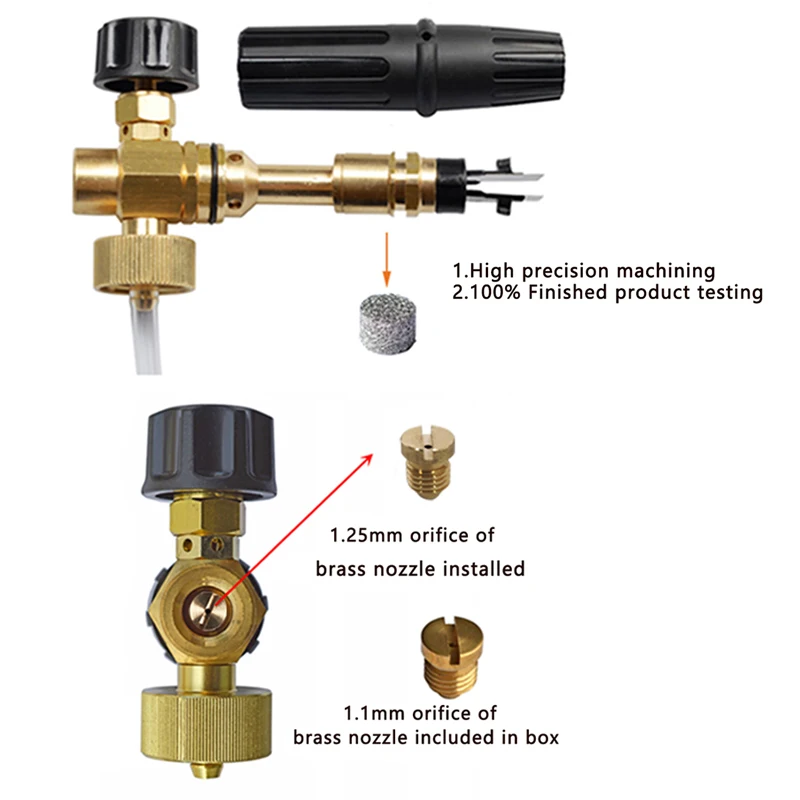 1.High precision machining
2.100% Finished product testing

1.25mm orifice of
brass nozzle installed

1.1mm orifice of
brass nozzle included in box